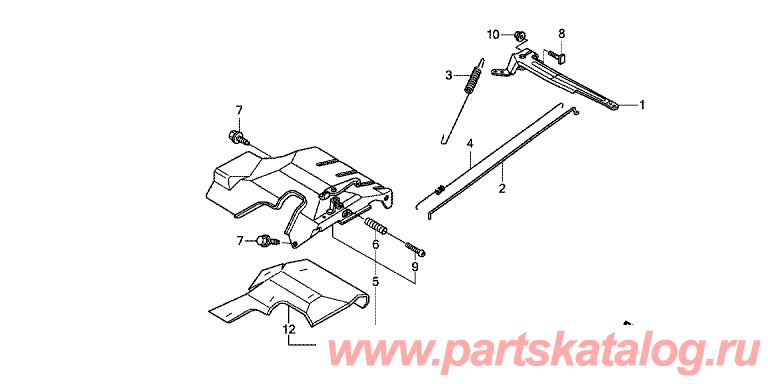 10
8
3
1
7
4
2
7
6
9
5
12
www.partskatalog.ru