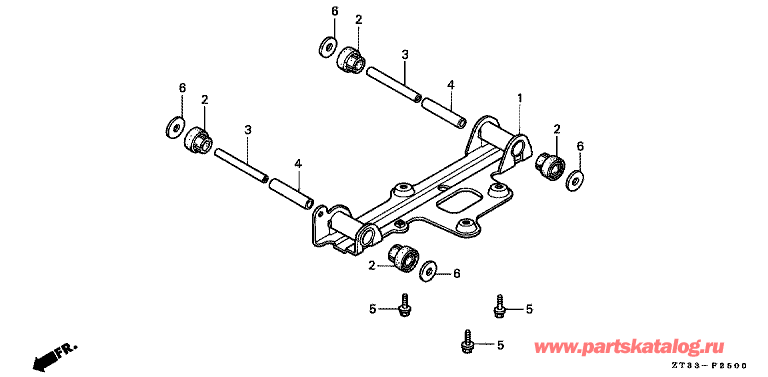 6
2
3
4
1
6
2
3
4
2
6
2
6
5
5
5
FR.
www.partskatalog.ru
ZT33-F2500