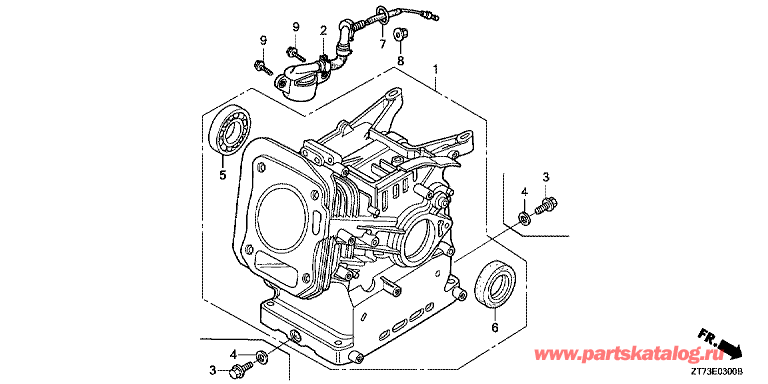 9
9
2
7
8
1
5
4
3
6
4
3
FR.
www.partskatalog.ru
ZT73E0300B