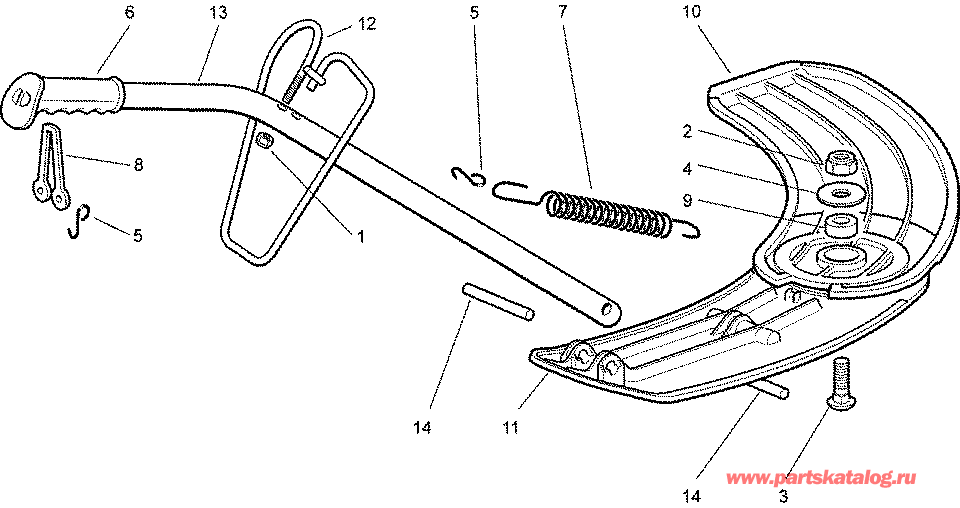 6
13
12
5
7
10
2
4
9
8
5
1
14
11
14
3
www.partskatalog.ru