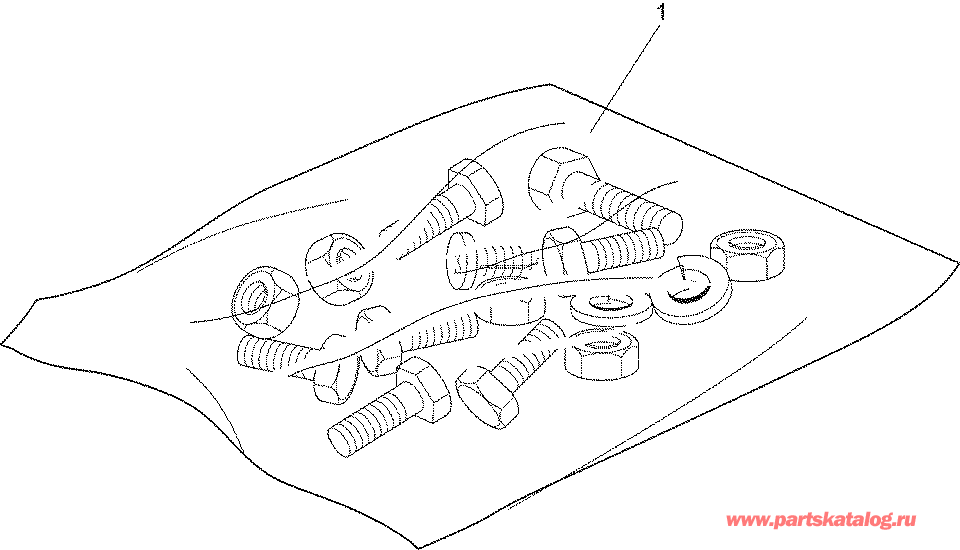 1

www.partskatalog.ru