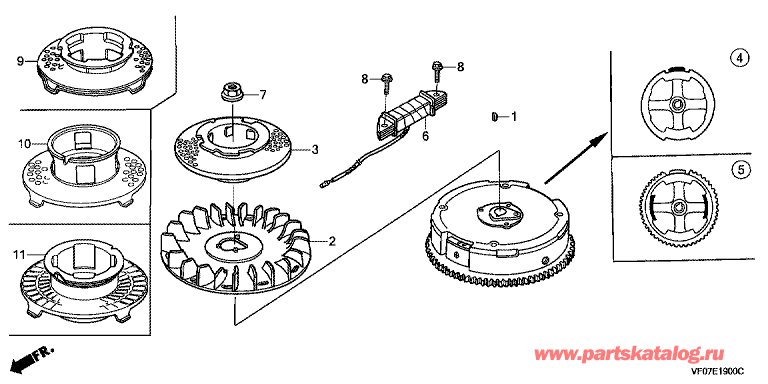 9
10
11
7
3
2
8
8
6
1
4
5
FR.
www.partskatalog.ru
VF07E1900C