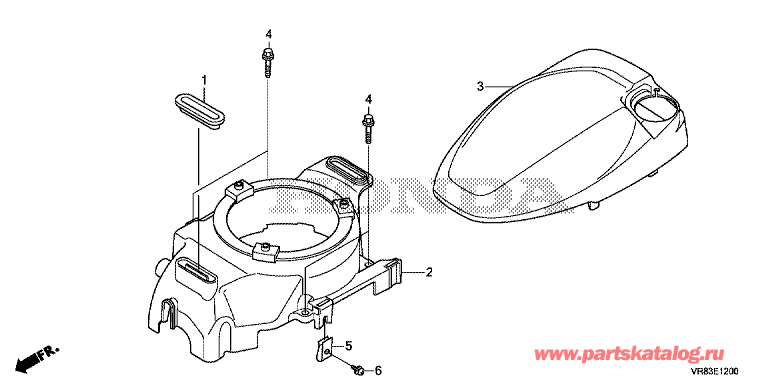 4
1
4
3
HONDA
2
5
6
FR.
www.partskatalog.ru
VR83E1200