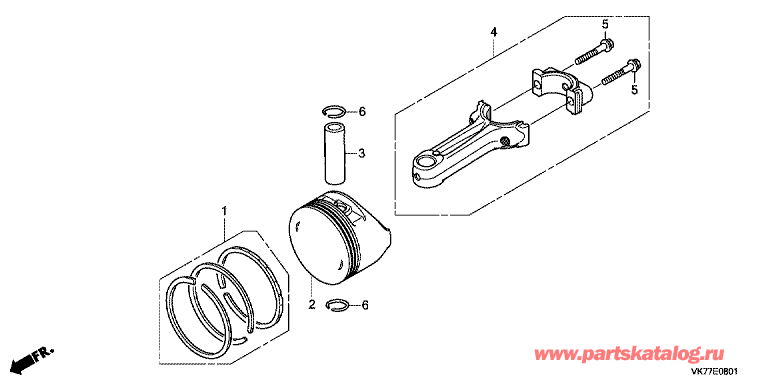 4
5
5
6
3
1
2
6
FR.
www.partskatalog.ru
VK77E0801