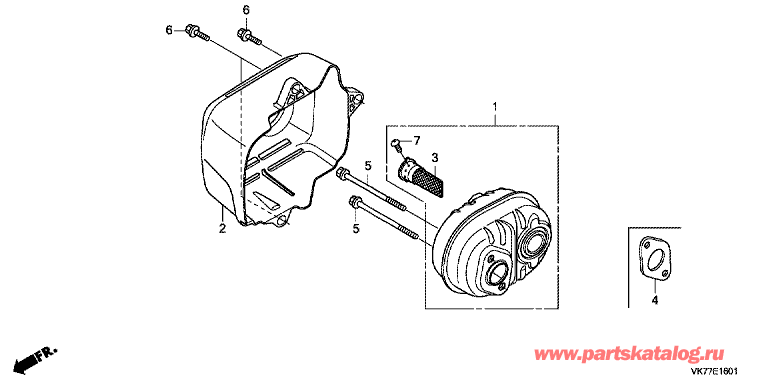 6
6
1
7
3
5
5
2
4
FR.
www.partskatalog.ru
VK77E1601