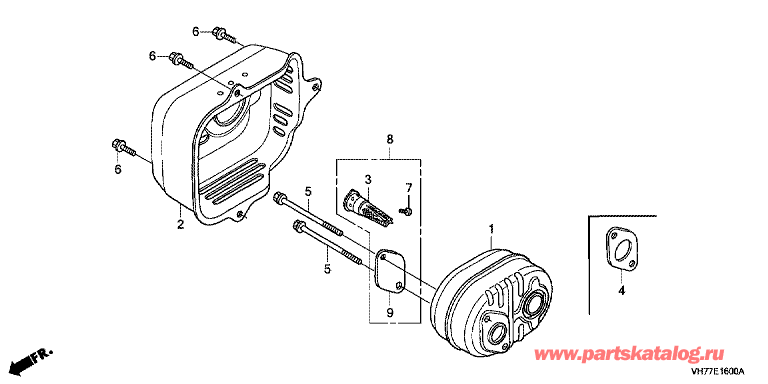 6
6
6
2
8
3
7
5
5
9
1
4
FR.
www.partskatalog.ru
VH77E1600A