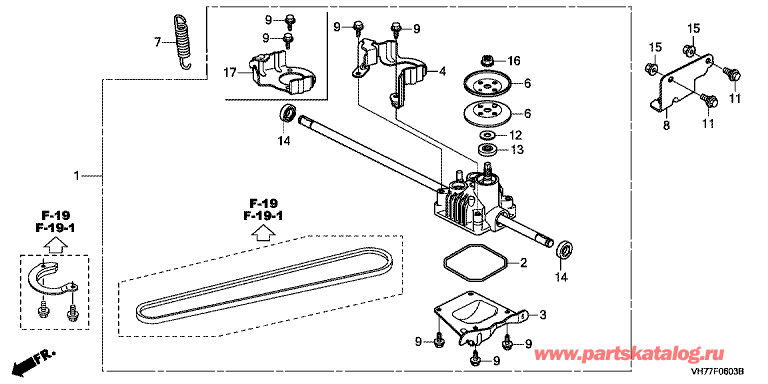 7
9
9
17
9
9
4
16
6
6
12
13
14
15
15
11
11
8
1
F-19
F-19-1
F-19
F-19-1
2
14
3
9
9
9
FR.
www.partskatalog.ru
VH77F0603B