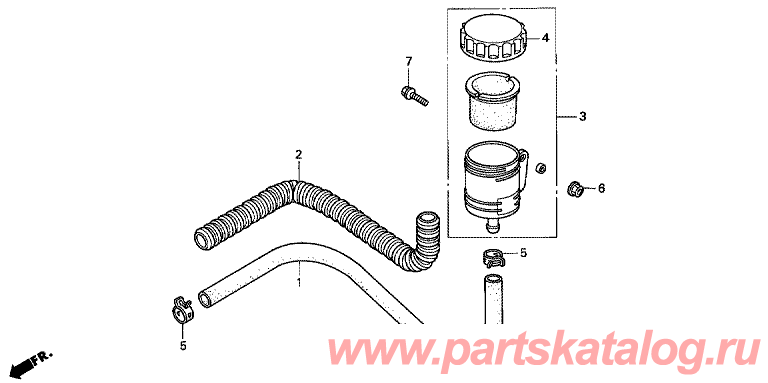 4
7
3
2
6
5
1
5
FR.
www.partskatalog.ru