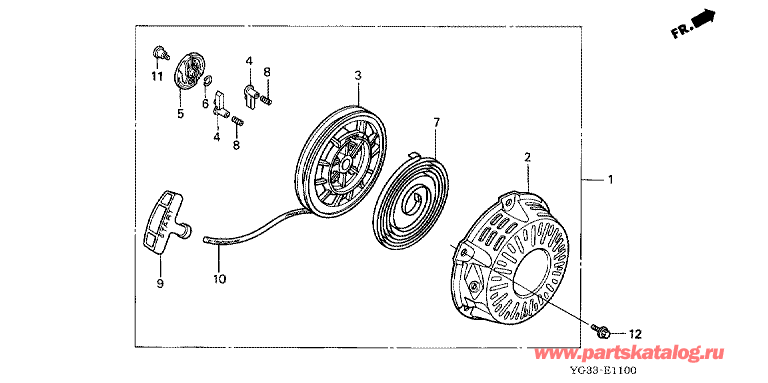 FR.

11
5
6
4
8
4
8
3
7
2
1
9
10
12

www.partskatalog.ru

YG33-E1100