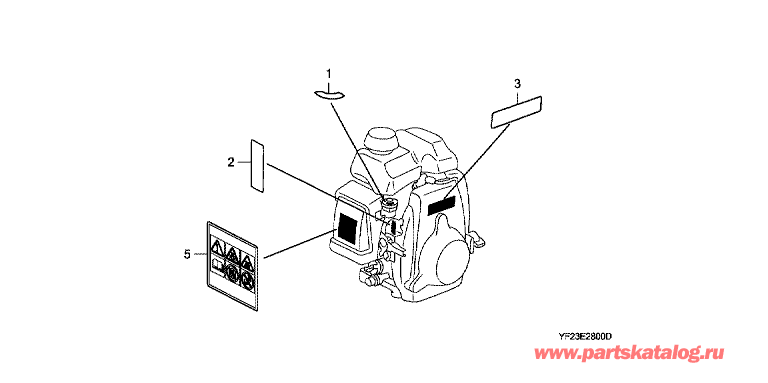 1

3

2

5

YF23E2800D

www.partskatalog.ru