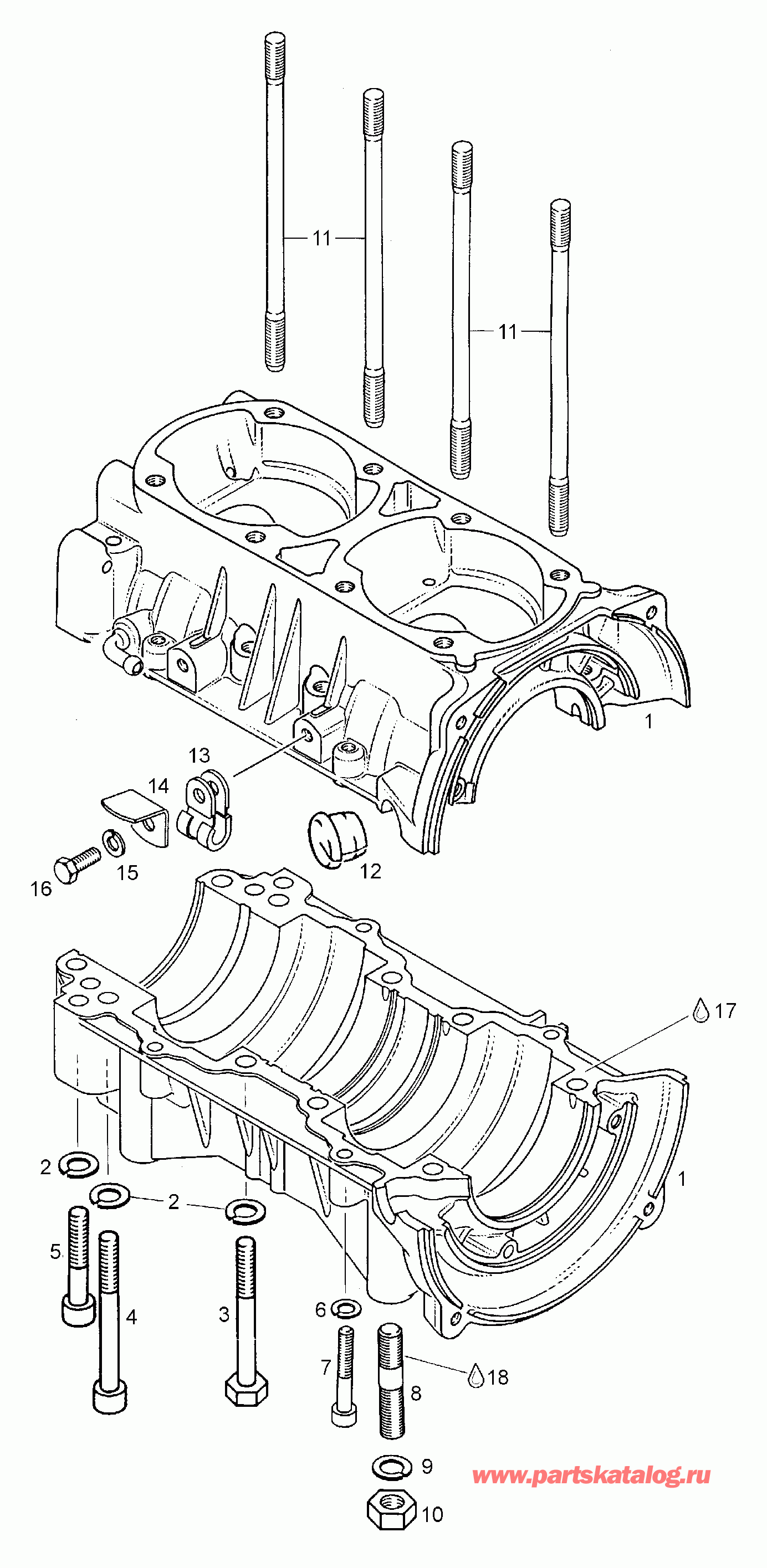 11
11
1
13
14
15
16
12
17
1
2
2
5
4
3
6
7
8
18
9
10
www.partskatalog.ru