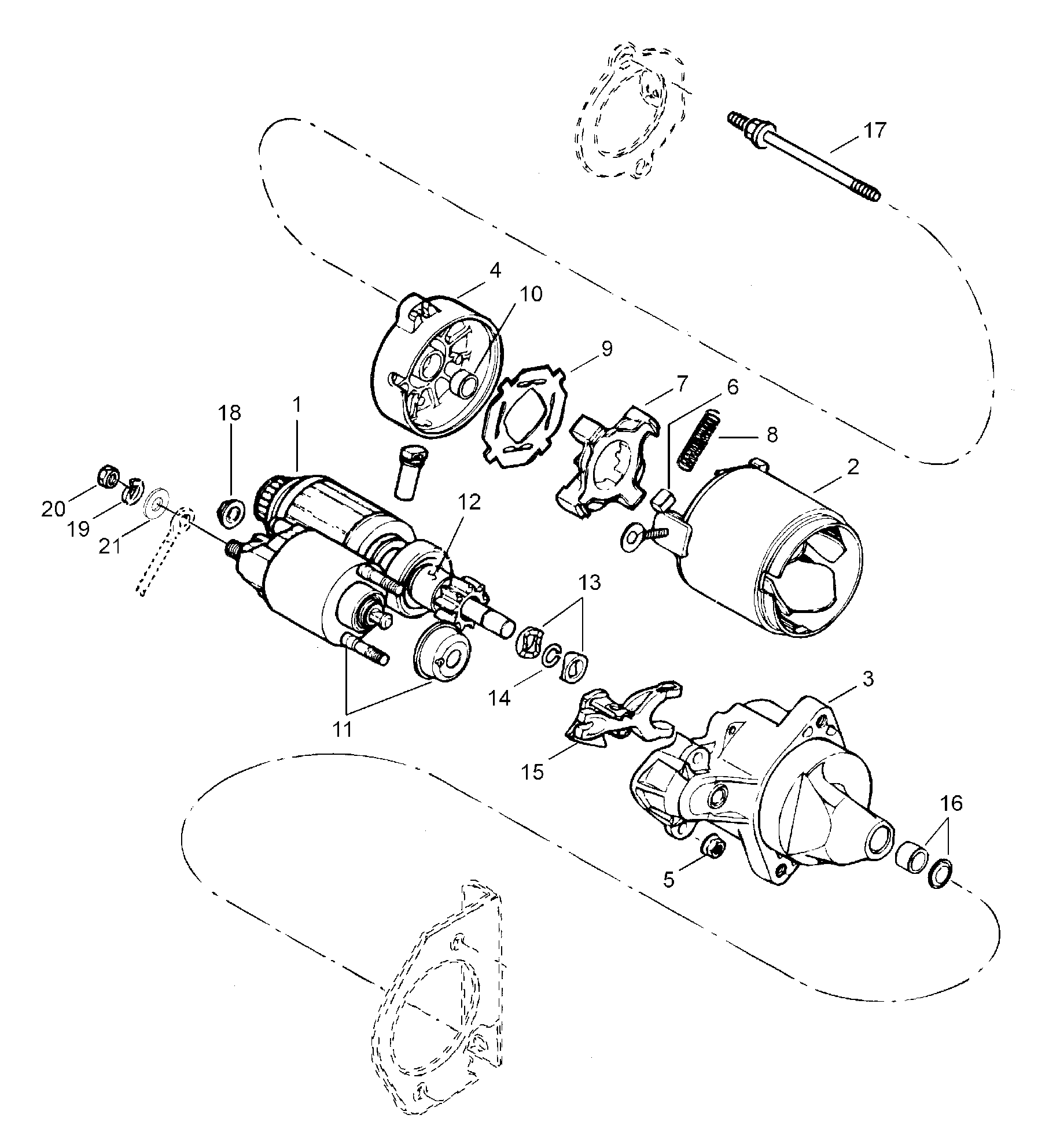 17
4
10
9
7
6
8
18
1
2
20
19
21
12
13
14
11
3
15
16
5