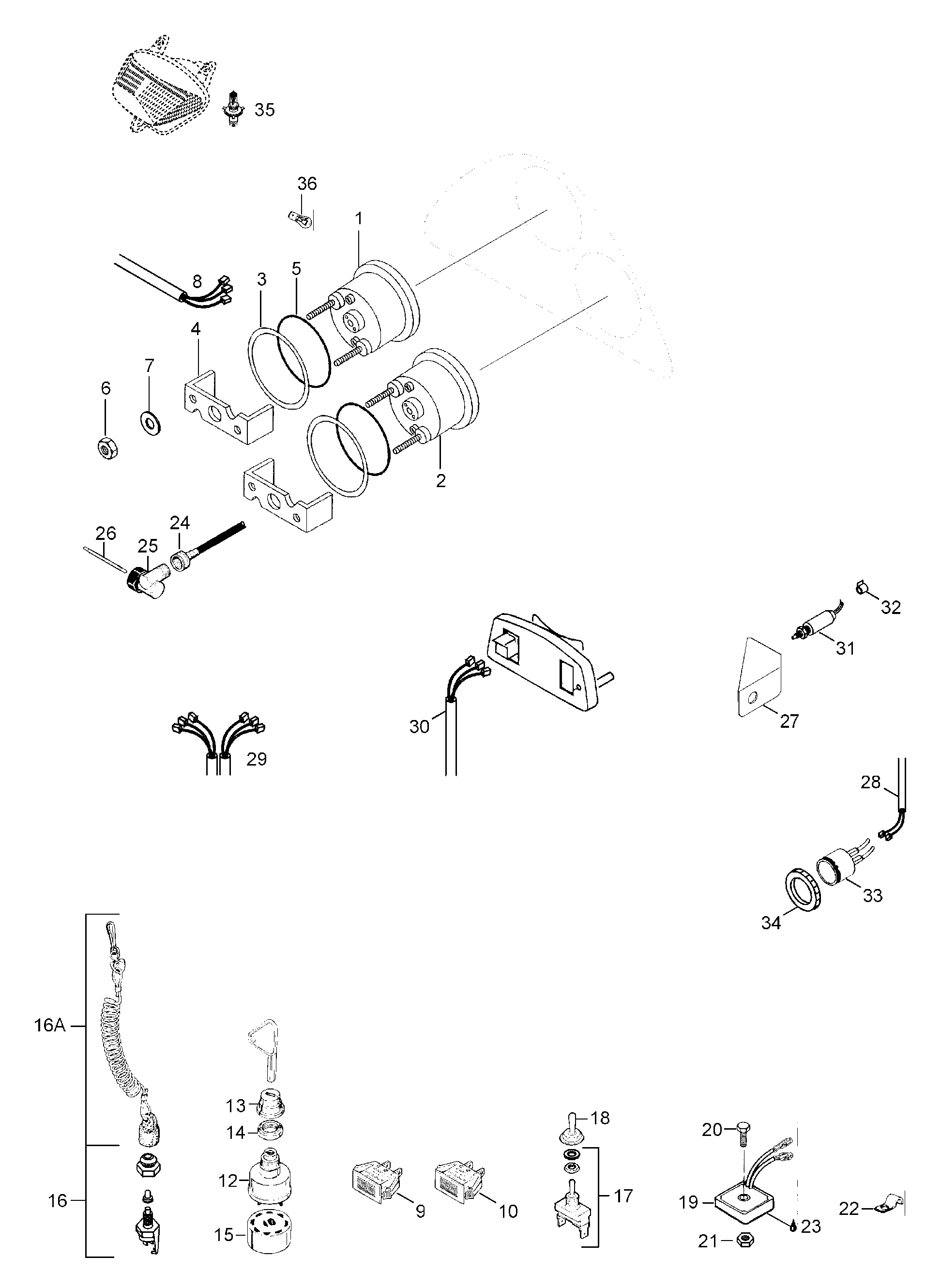 35
36
1
8
3
5
4
7
6
2
26
24
25
32
31
27
30
29
28
33
34
16A
13
14
12
15
16
9
10
18
17
20
19
21
23
22