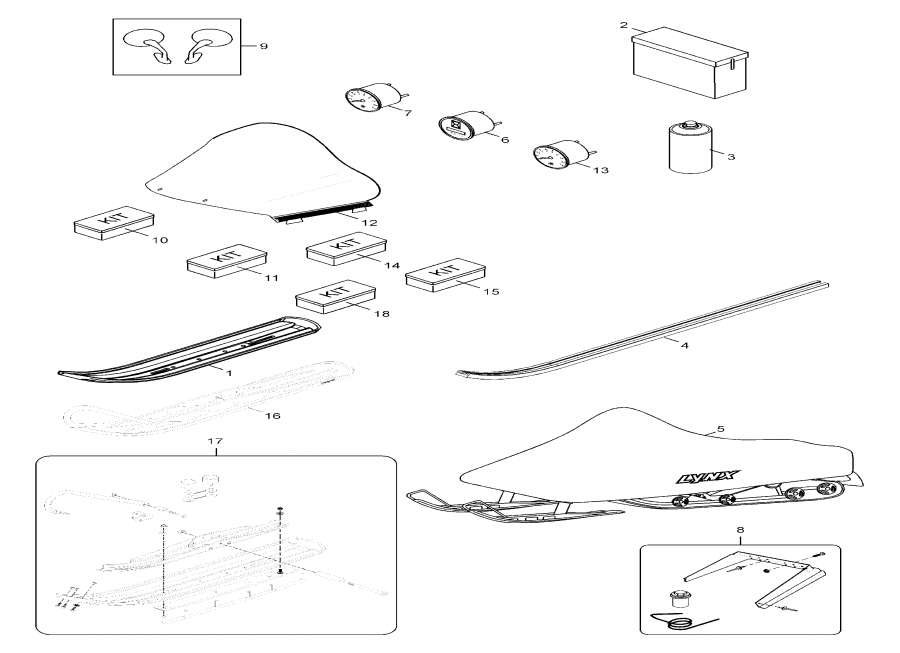 9
2
7
6
13
3
12
KIT
10
KIT
11
KIT
14
KIT
15
KIT
18
4
1
16
17
5
LYNX
8