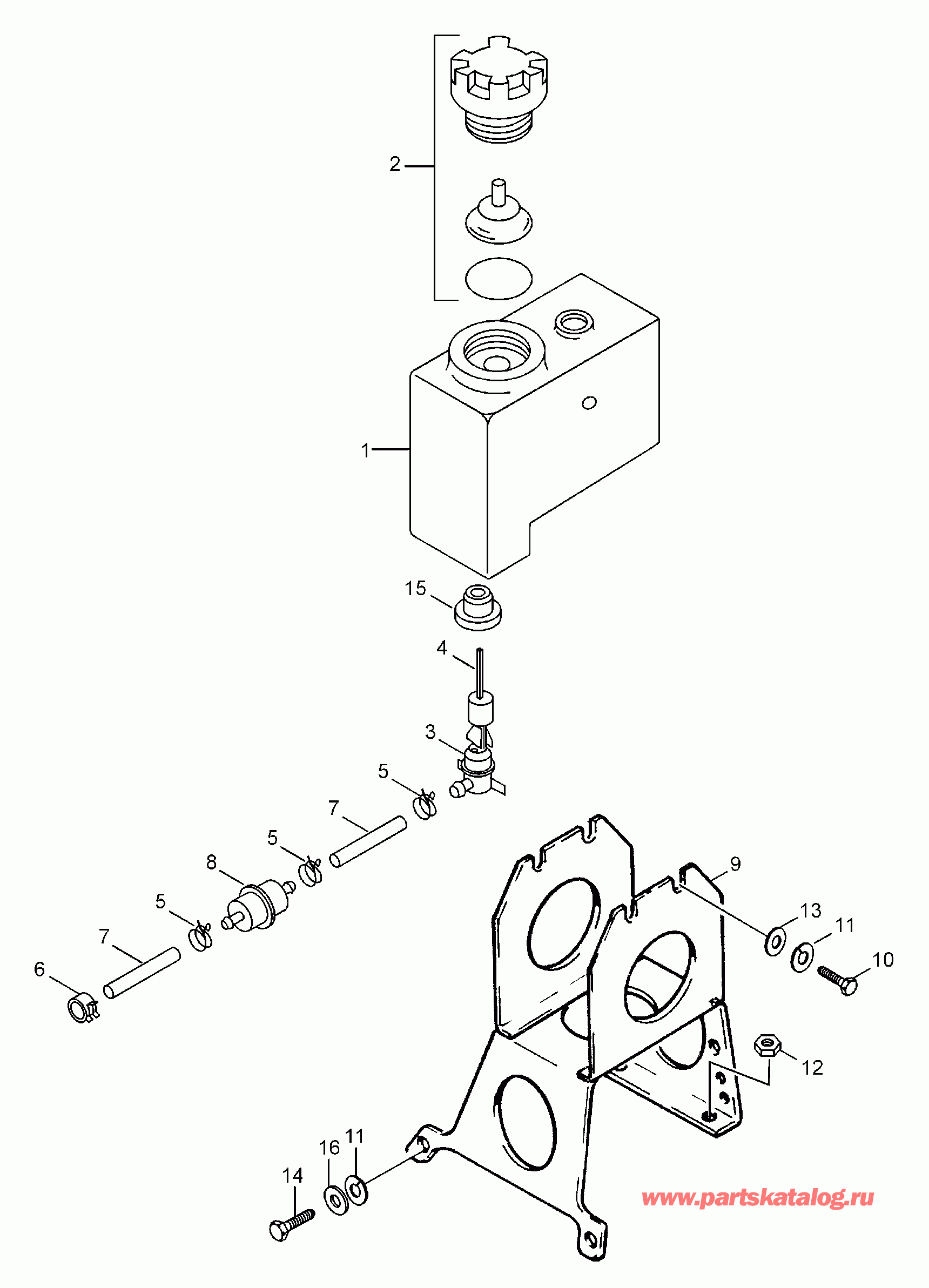 2
1
15
4
3
5
7
5
8
5
7
6
9
13
11
10
12
16
11
14
www.partskatalog.ru