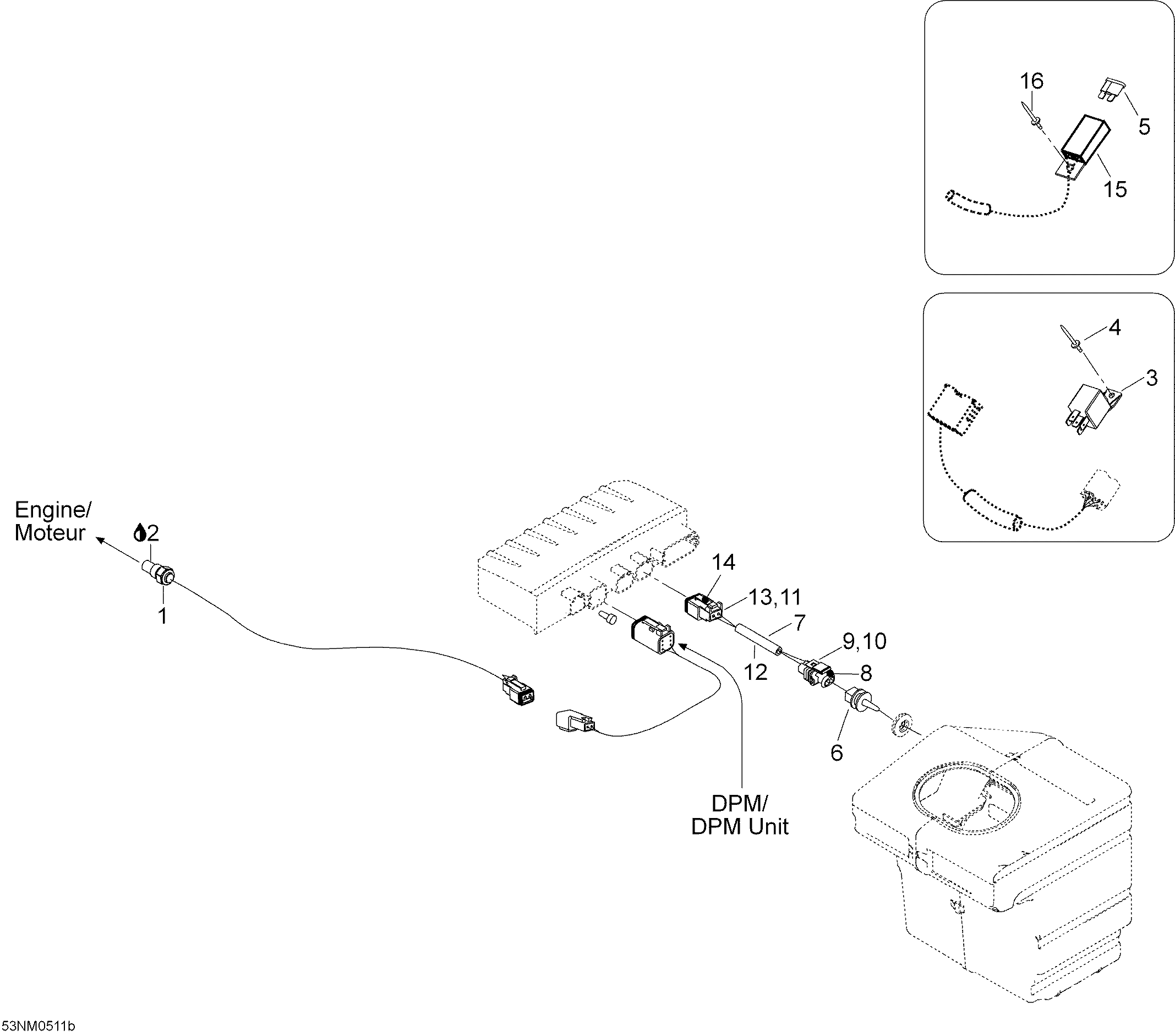 16
5
15
4
3
Engine/
Moteur
2
1
14
13,11
7
9,10
12
8
6
DPM/
DPM Unit
53NM0511b