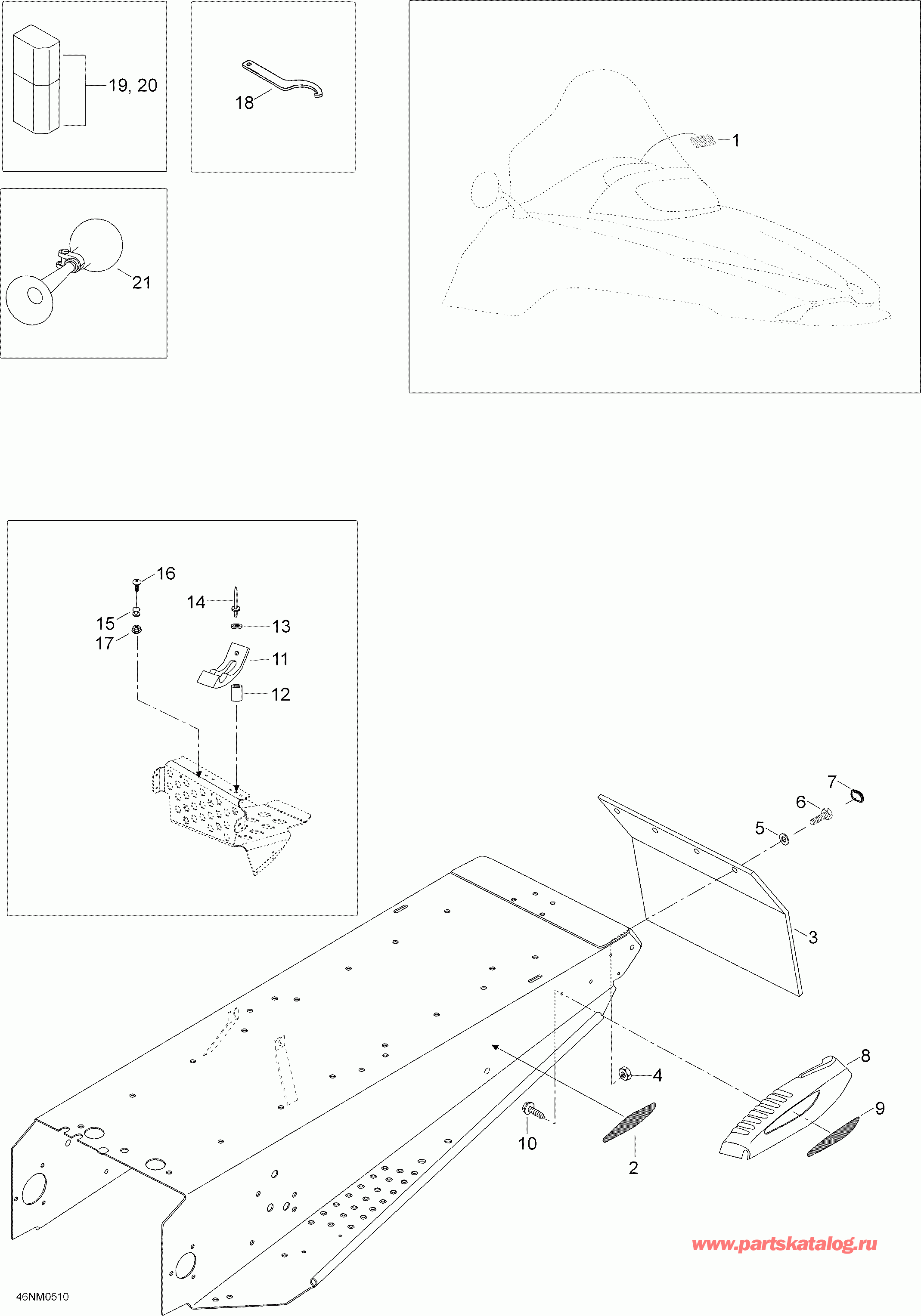 19, 20

18

1

21

16
14
15
13
17
11
12

7
6
5
3
8
4
9
10
2

www.partskatalog.ru

46NM0510