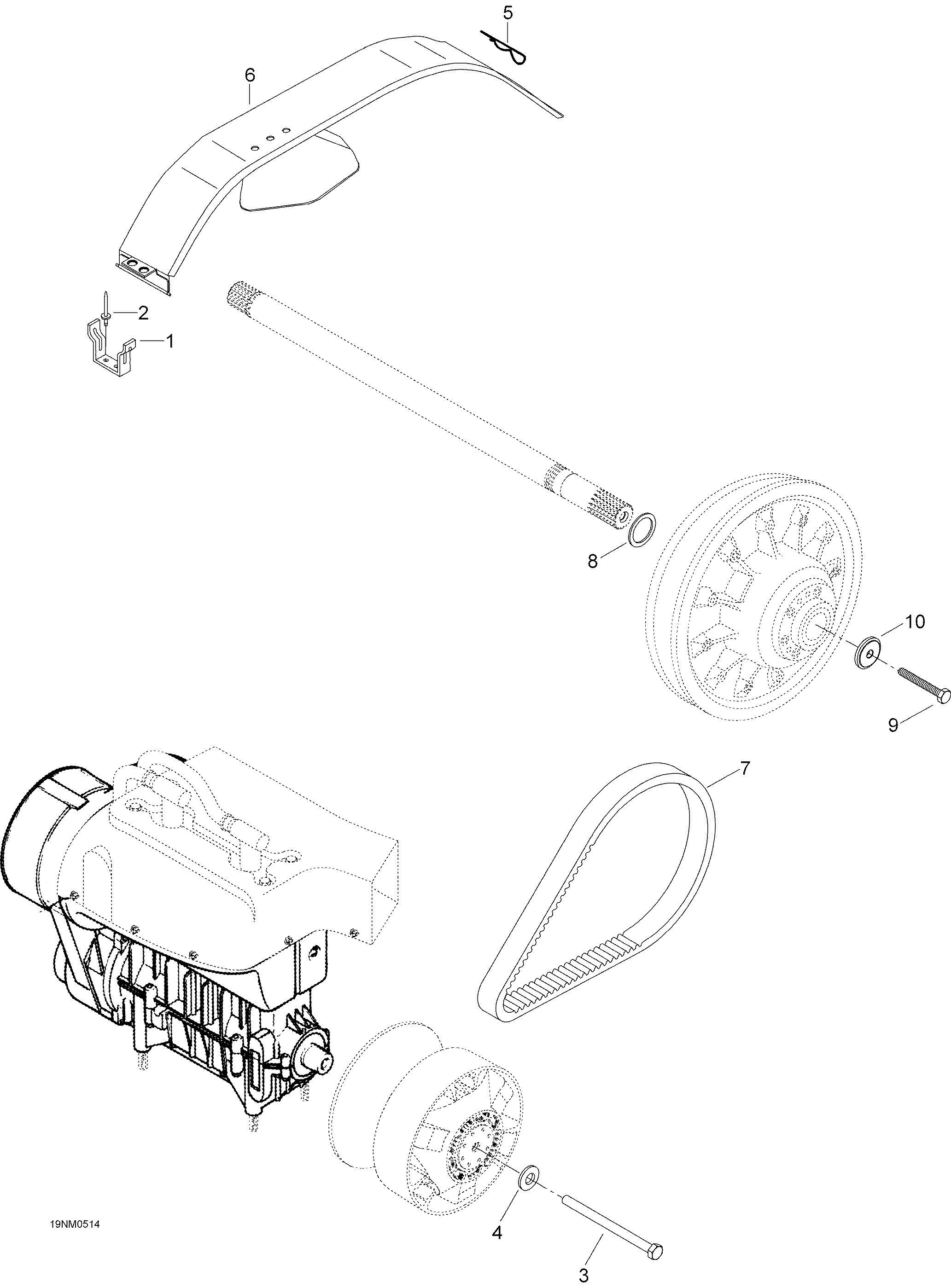 5
6
2
1
8
10
9
7
19NM0514
4
3