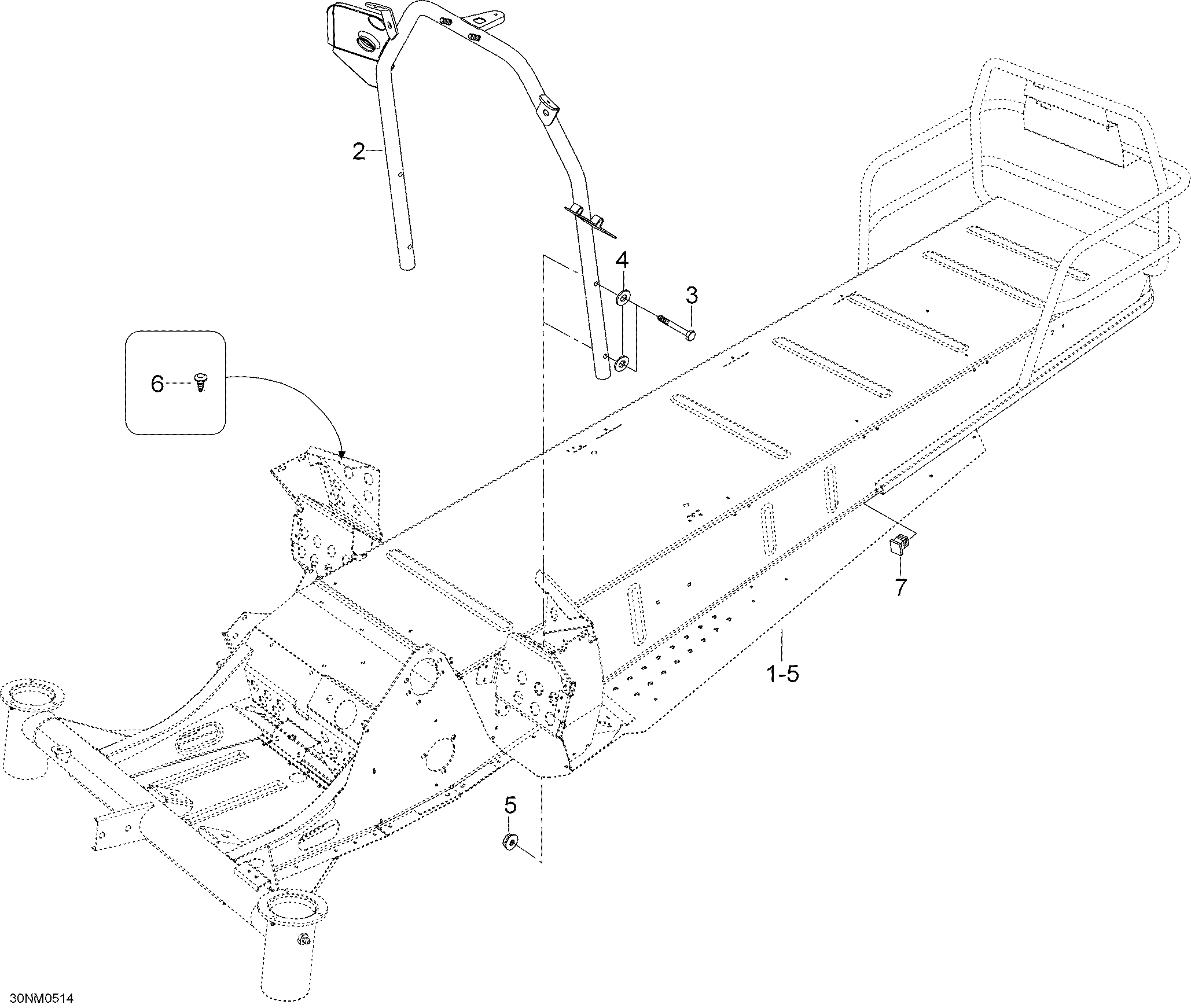 2
4
3
6
7
1-5
5
30NM0514