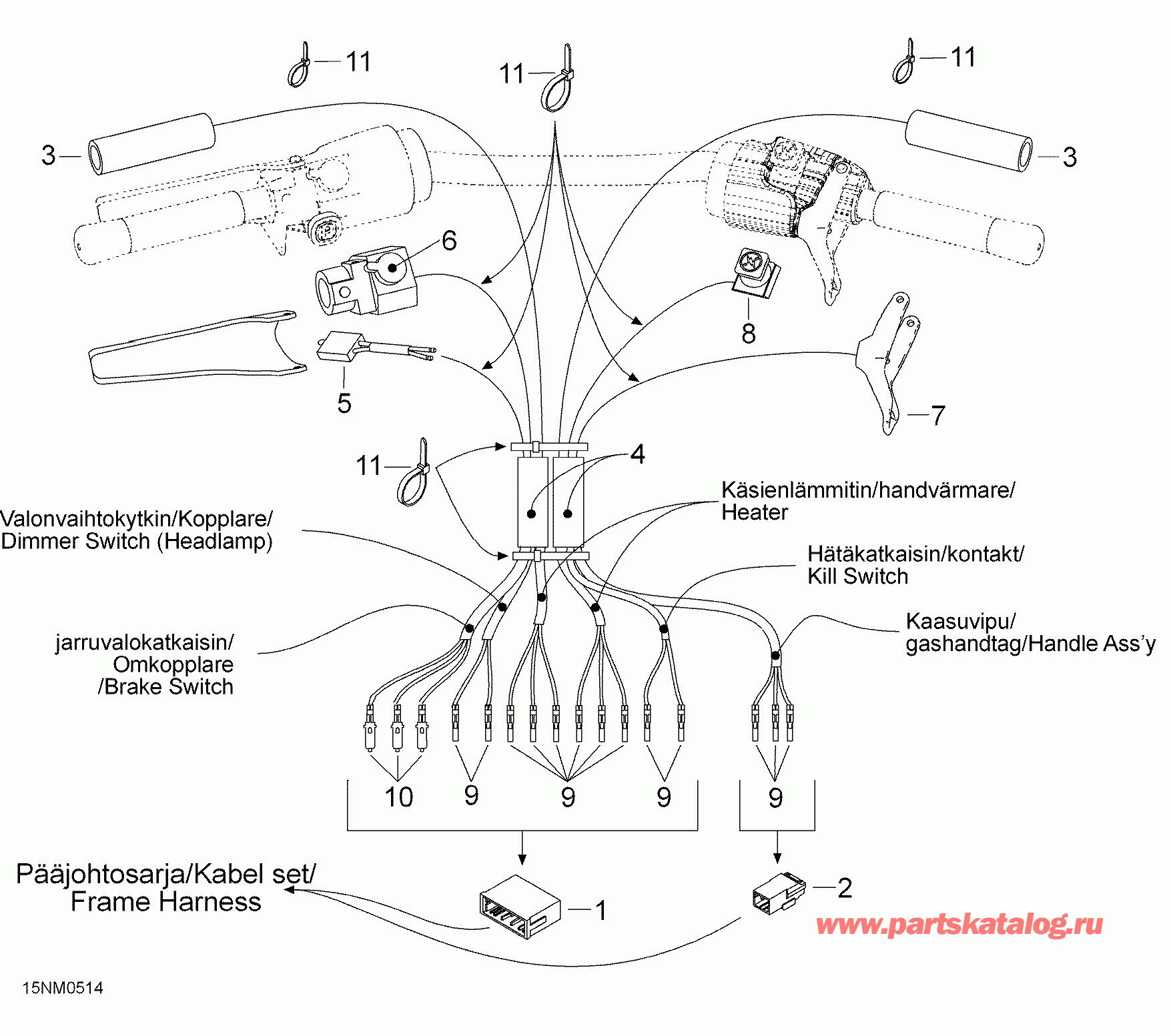 11
11
11
3
3
6
8
5
7
11
4
Käsienlämmitin/handvärmare/
Heater
Valonvaihtokytkin/Kopplare/
Dimmer Switch (Headlamp)
Hätäkatkaisin/kontakt/
Kill Switch
Kaasuvipu/
gashandtag/Handle Ass'y
jarruvalokatkaisin/
Omkopplare
/Brake Switch
10
9
9
9
9
Pääjohtosarja/Kabel set/
Frame Harness
1
2
www.partskatalog.ru
15NM0514