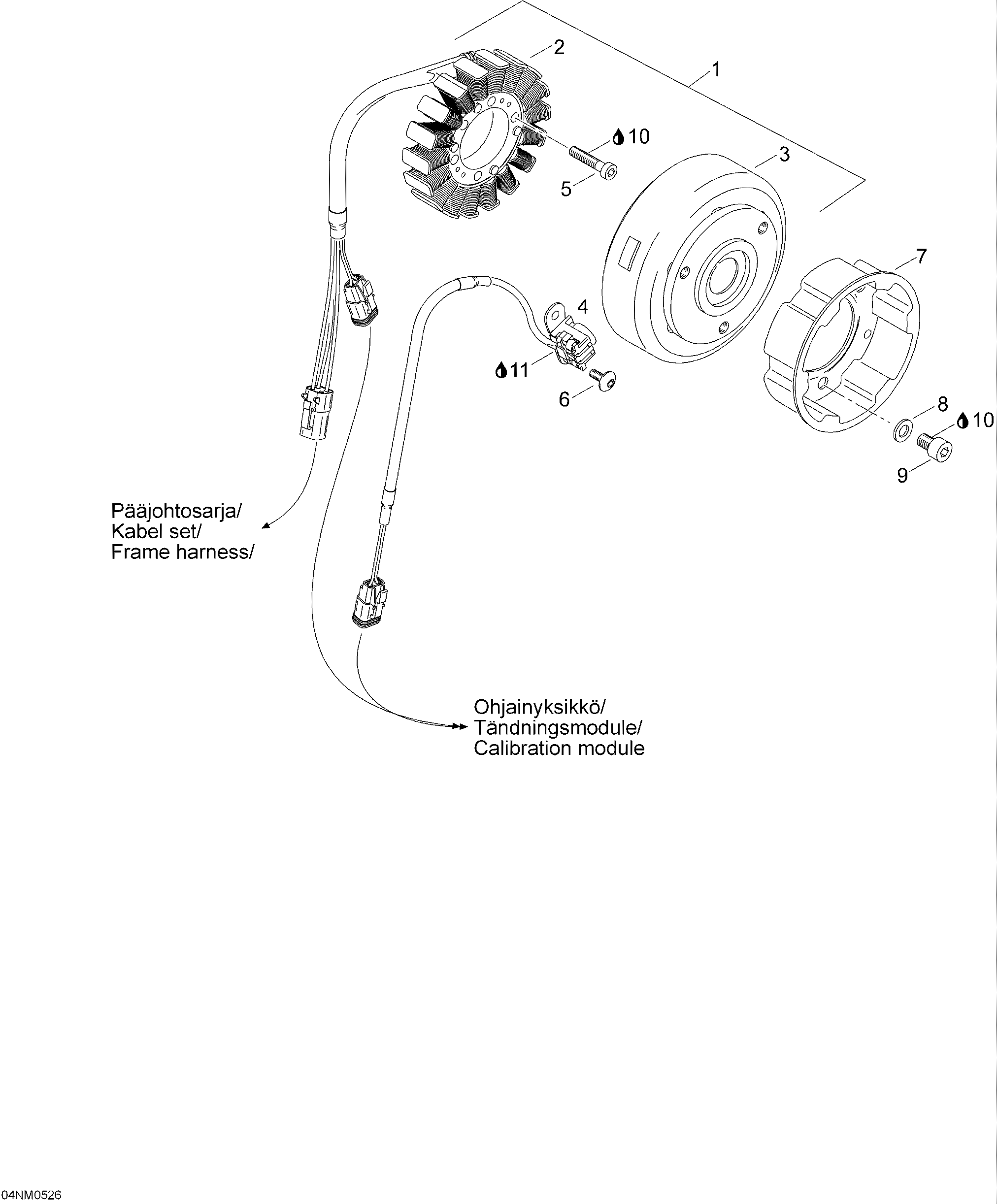 2
1
10
3
5
7
4
11
6
8
10
9

Pääjohtosarja/
Kabel set/
Frame harness/

Ohjainyksikkö/
Tändningsmodule/
Calibration module

04NM0526