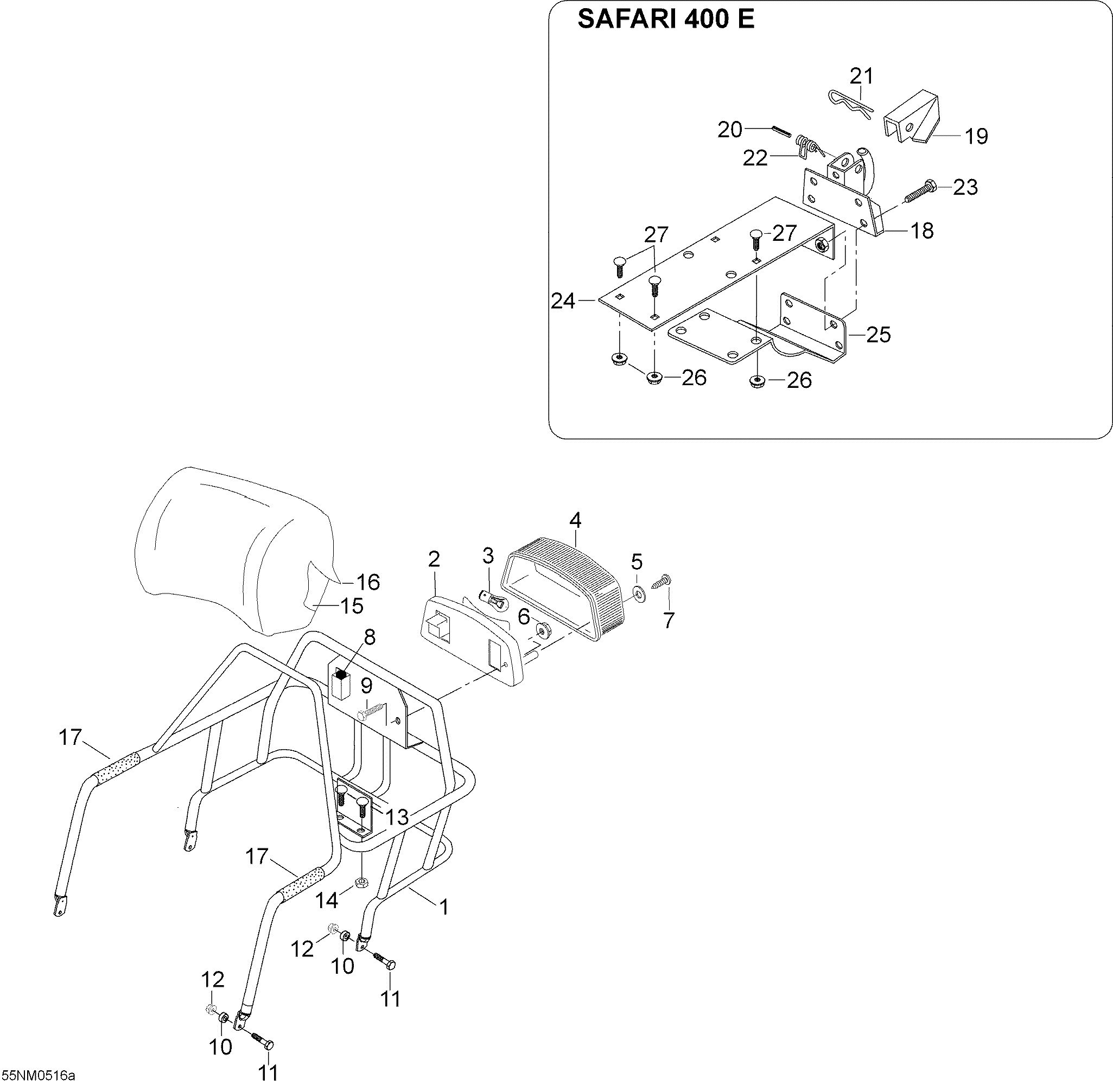 SAFARI 400 E

21
20
19
22
23
27
27
18
24
25
26
26

4
2
3
5
16
15
6
7
8
9
17
13
17
14
1
12
10
11
12
10
11

55NM0516a