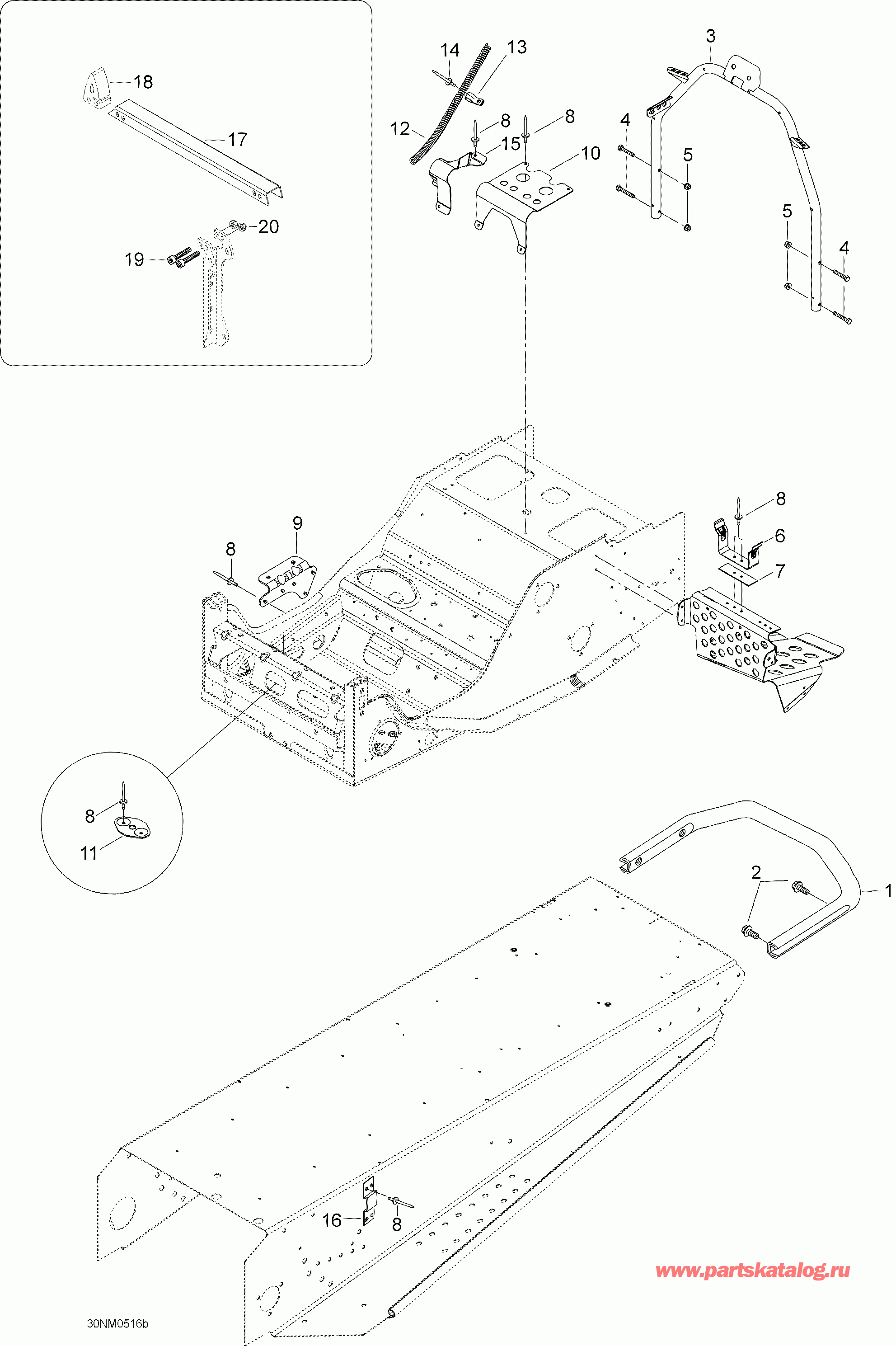 18
17
20
19
14
13
12
8
8
15
10
3
4
5
5
4
9
8
8
6
7
8
11
2
1
16
8
www.partskatalog.ru
30NM0516b