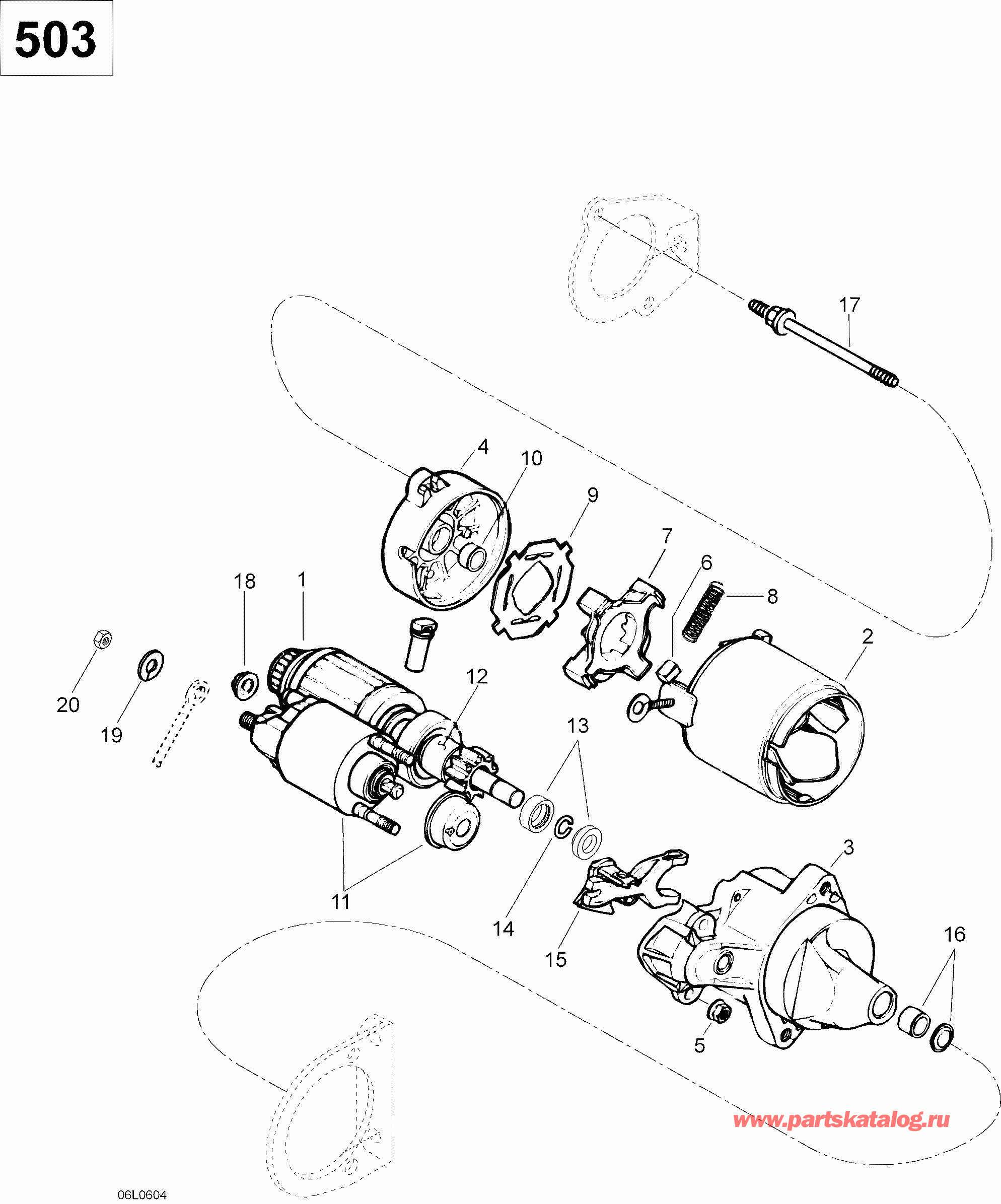 503

17

4
10
9
7
6
8
18
1
2
20
19
12
13
11
14
15
3
16
5

www.partskatalog.ru

06L0604