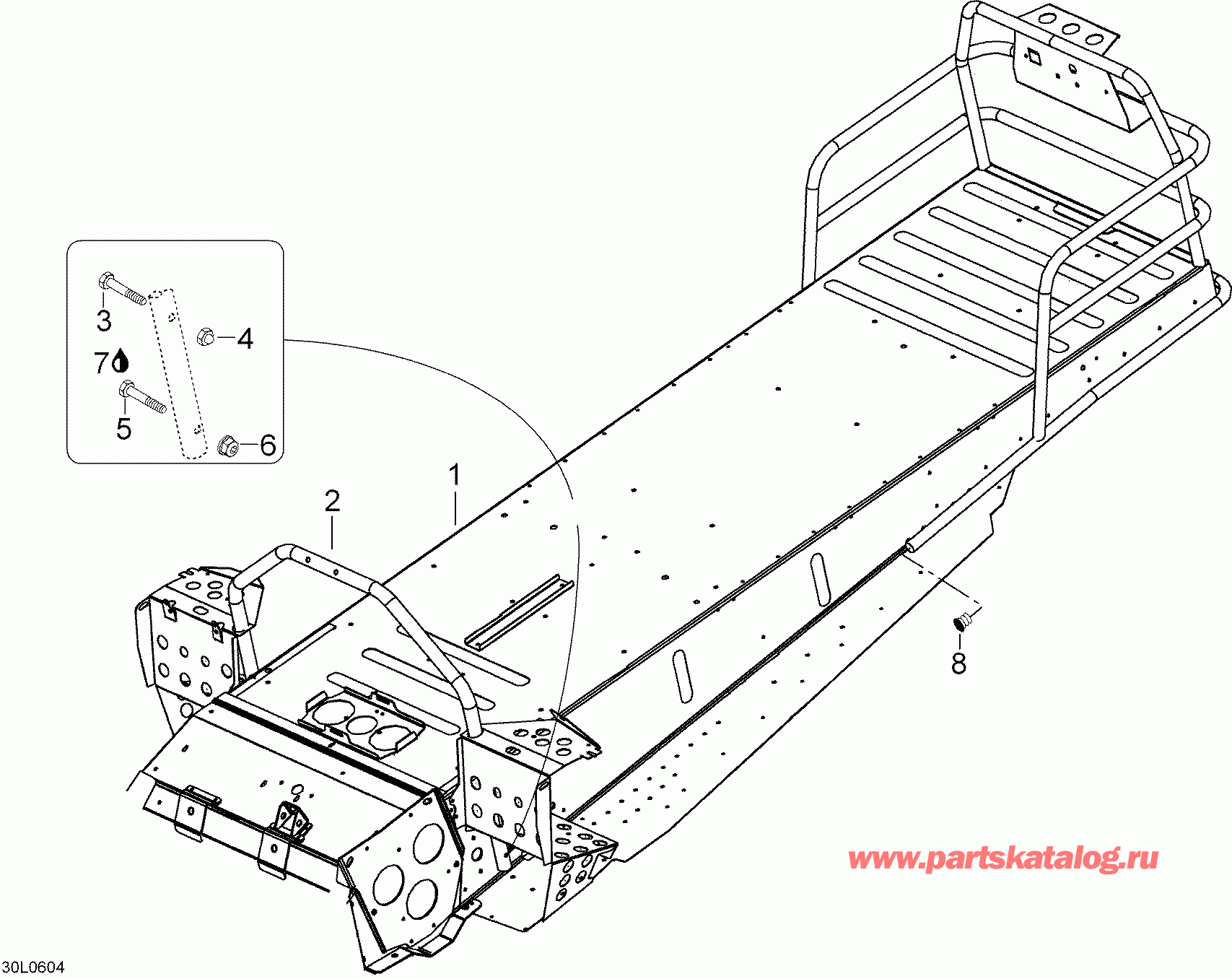 3
4
7
5
6
1
2
8
www.partskatalog.ru
30L0604