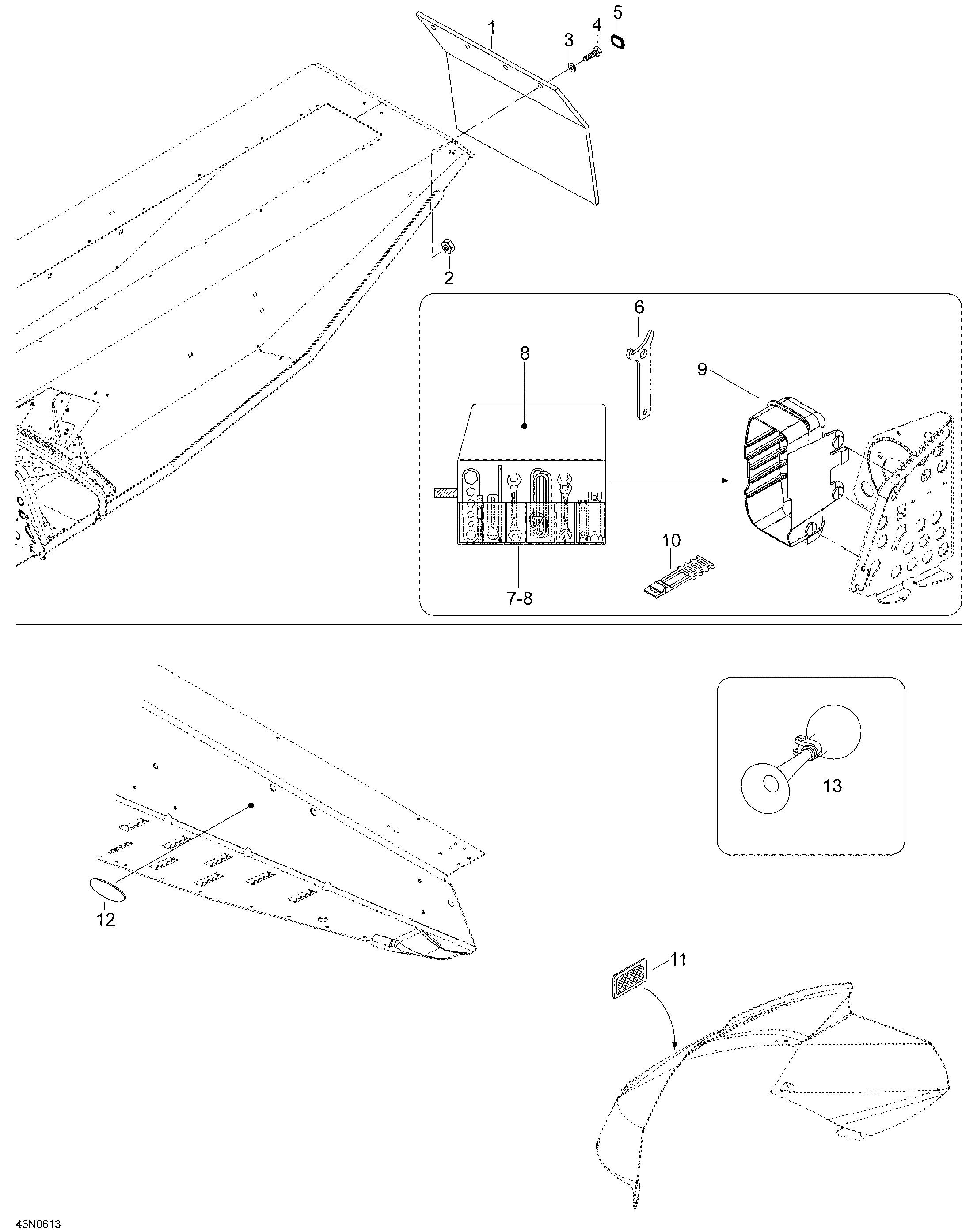 1
3
4
5
2
6
8
9
10
7-8
13
12
11
46N0613