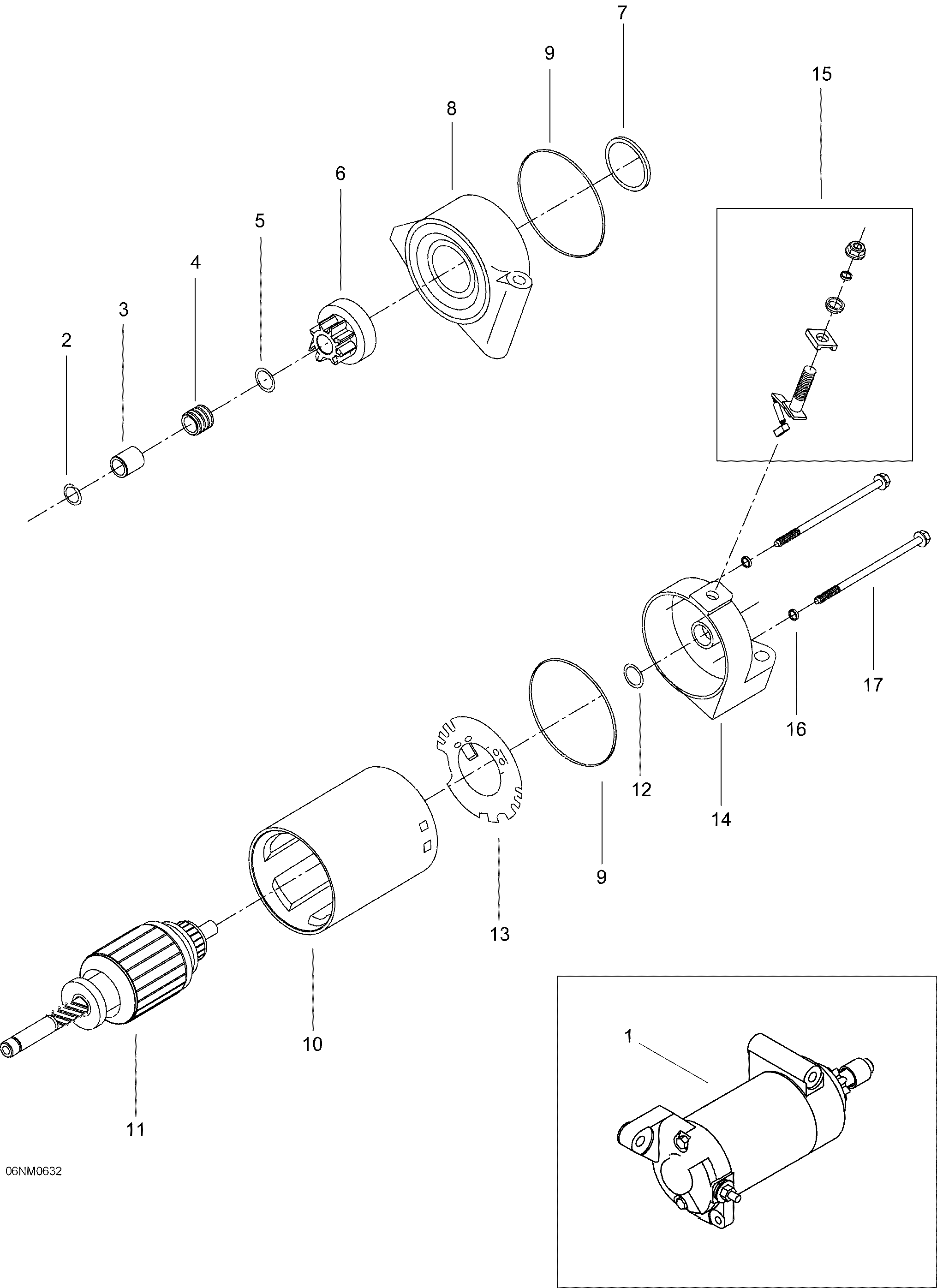 7
9
15
8
6
5
4
3
2
17
16
12
14
9
13
10
11
1
06NM0632