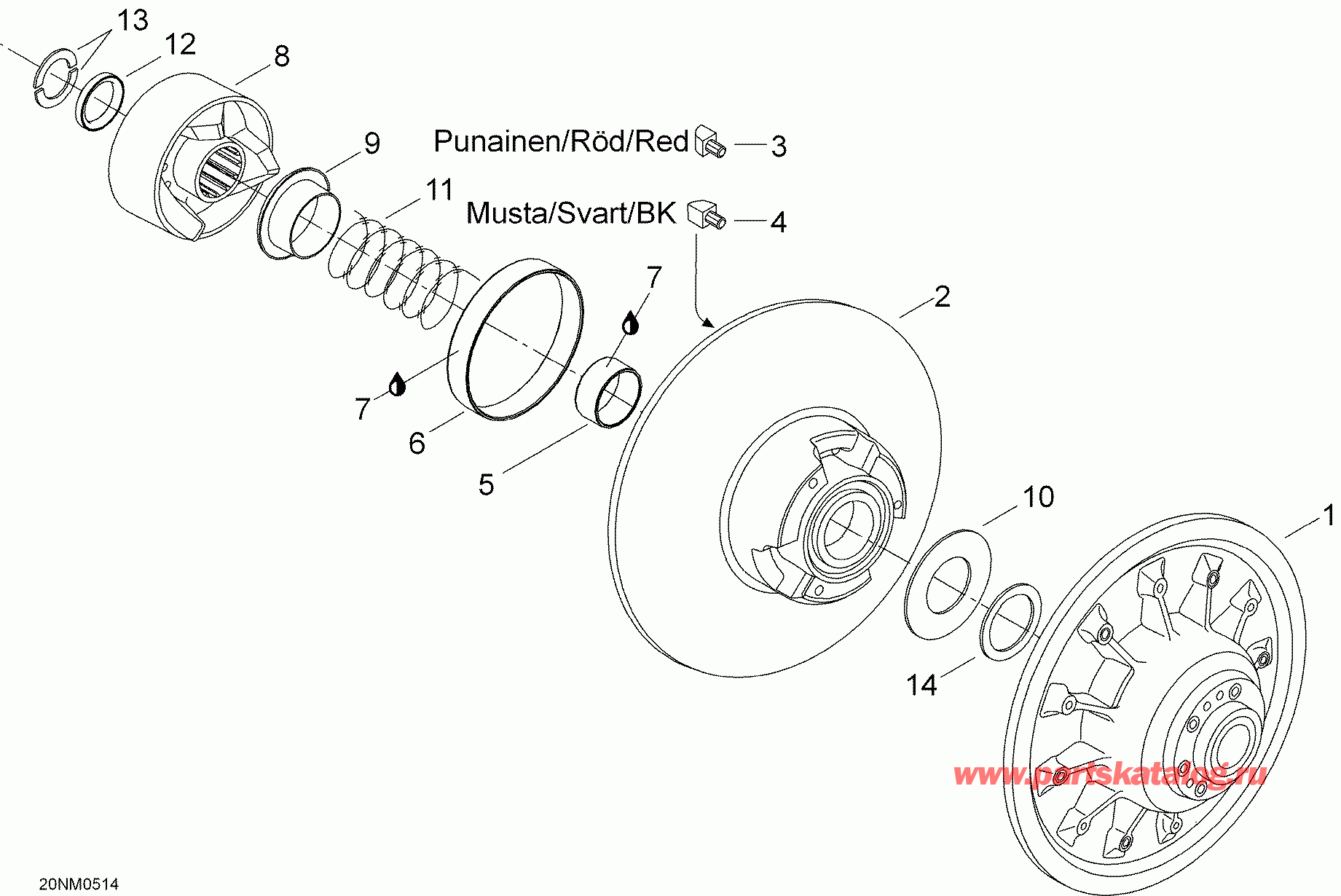 13
12
8
9
Punainen/Röd/Red
3
11
Musta/Svart/BK
4
7
2
7
6
5
10
1
14
www.partskatalog.ru
20NM0514