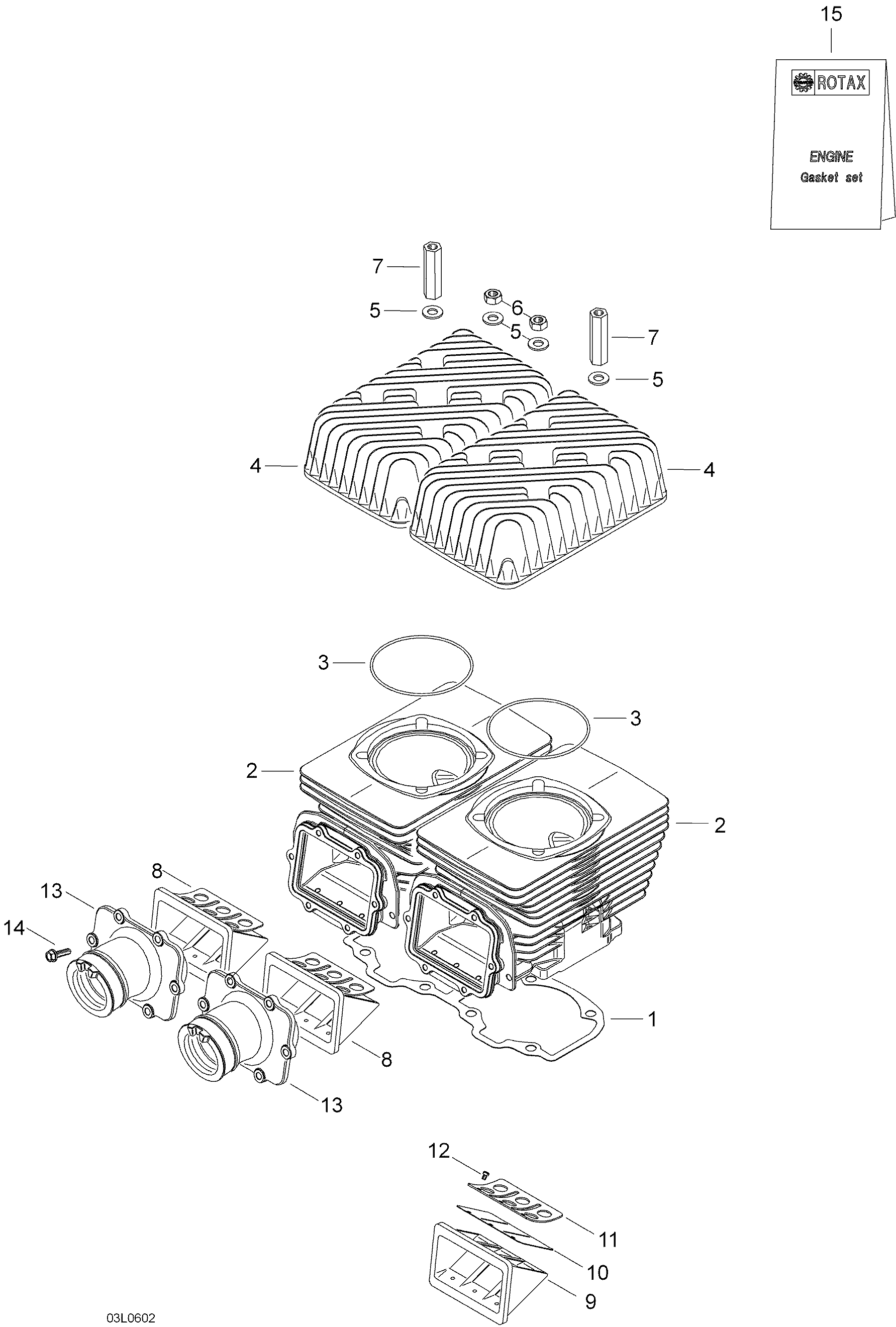 15

ROTAX

ENGINE
Gasket set

7
5
6
5
7
5
4
4
3
3
2
2
8
13
14
1
8
13
12
11
10
9
03L0602