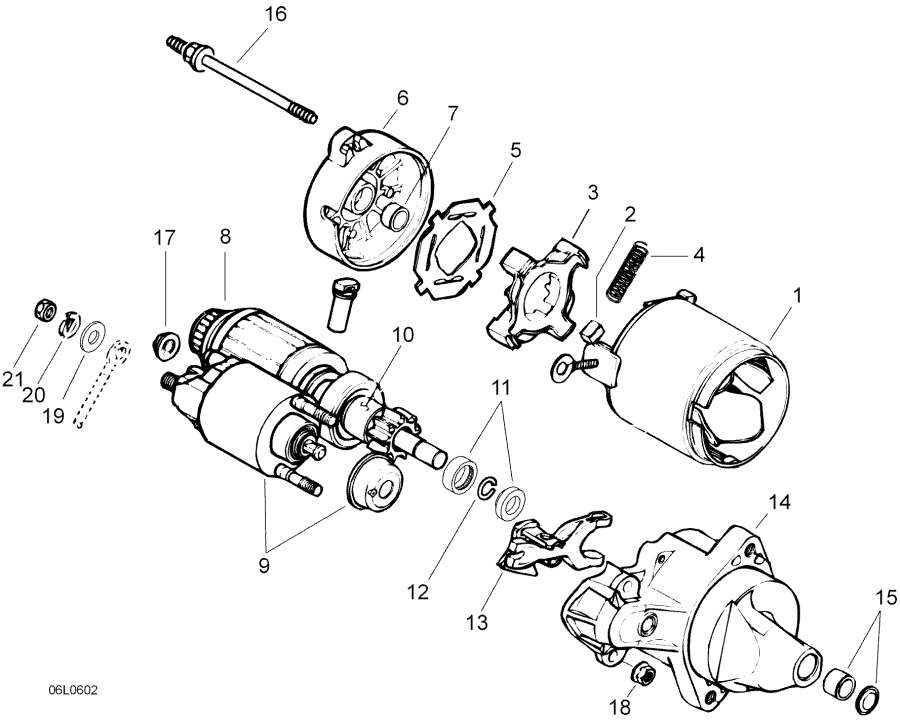 16
6
7
5
3
2
4
1
17
8
10
11
21
20
19
9
12
13
14
15
18
06L0602