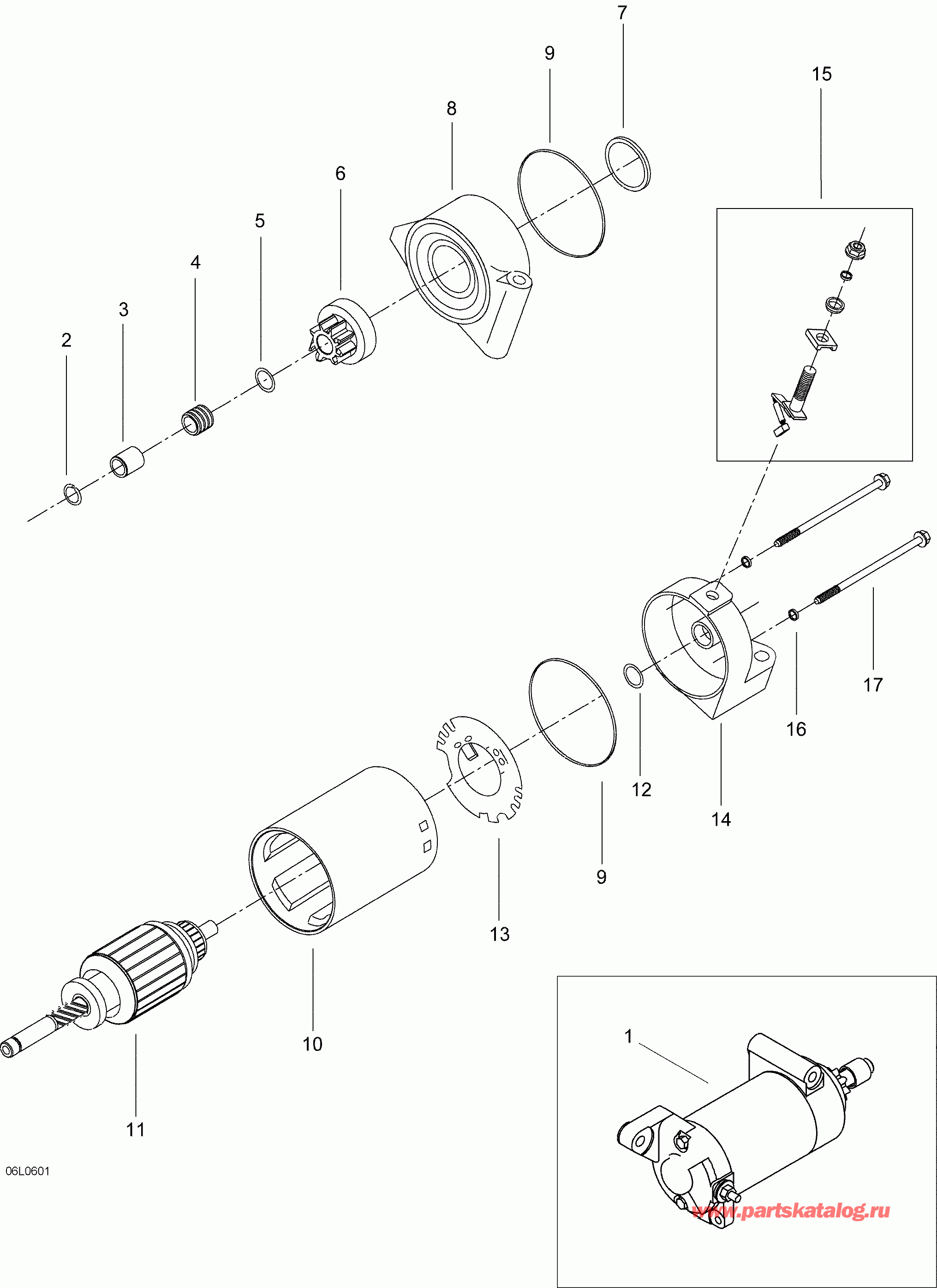 7
9
15
8
6
5
4
3
2
17
16
12
14
9
13
10
11
1
06L0601
www.partskatalog.ru