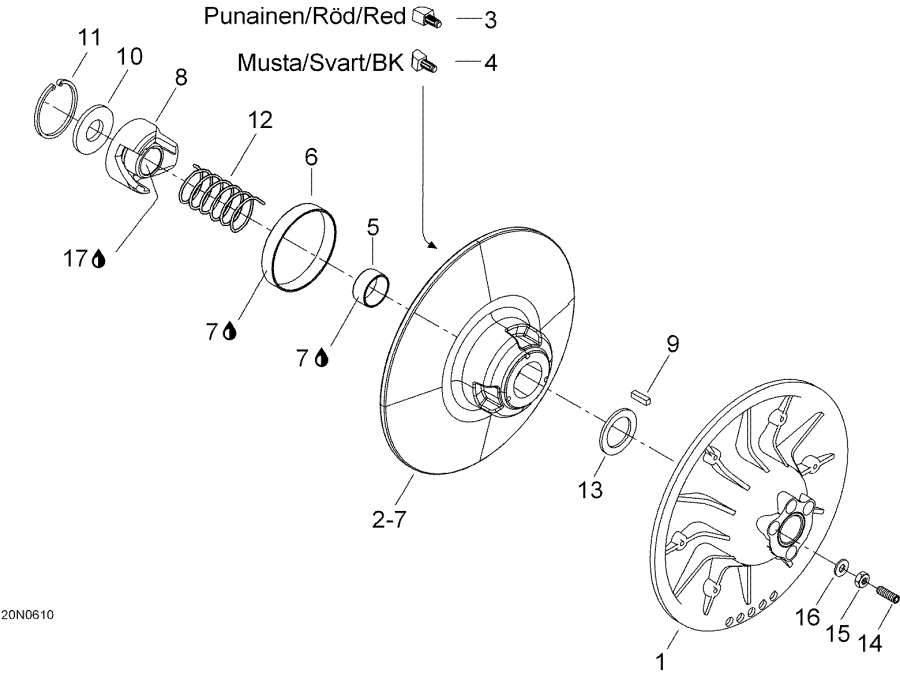 Punainen/Röd/Red 3
Musta/Svart/BK 4
11
10
8
12
6
5
17
7
7
9
13
2-7
16
15
14
1
20N0610