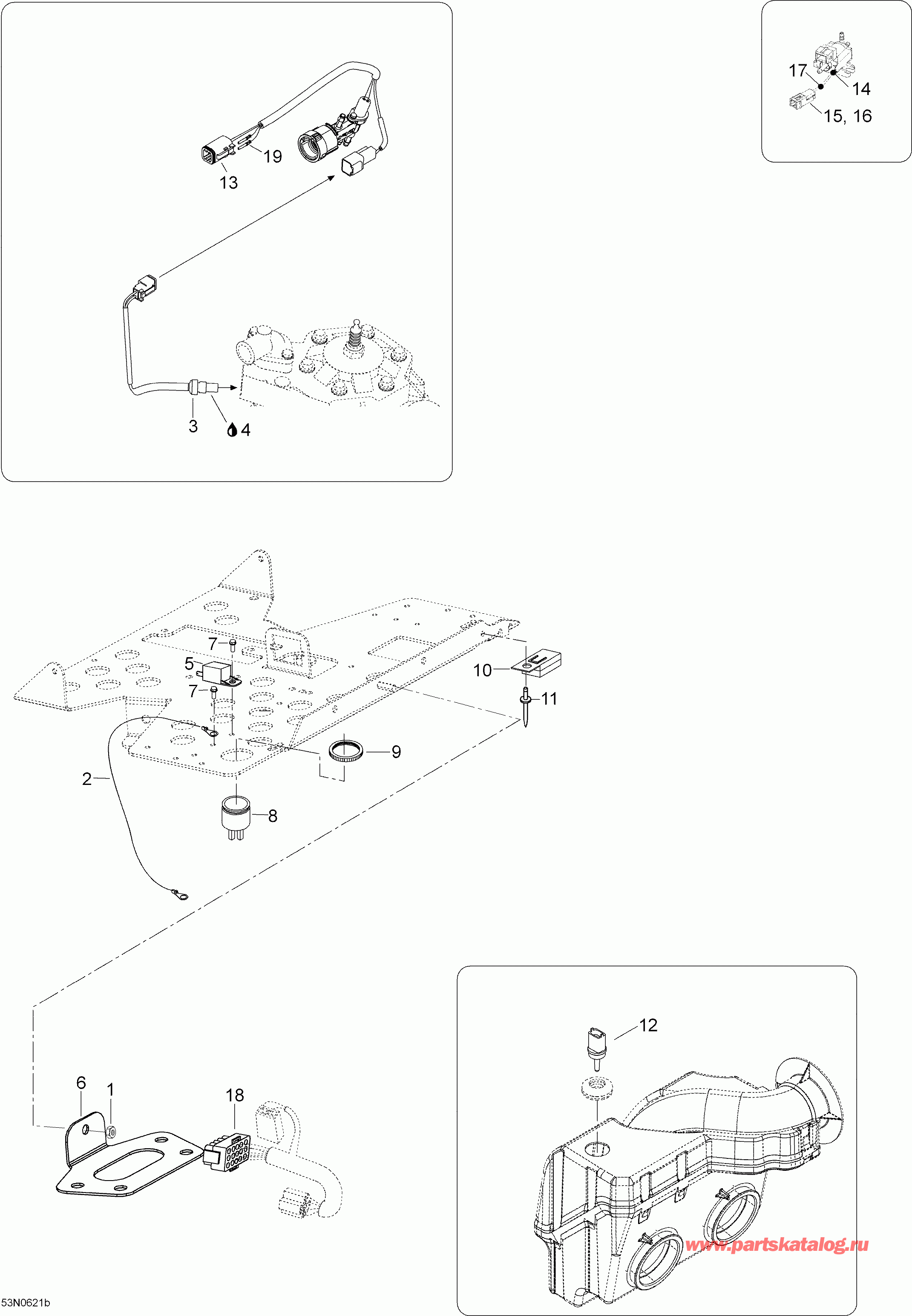 17
14
15, 16
19
13
3
4
7
5
7
10
11
9
2
8
12
6
1
18
www.partskatalog.ru
53N0621b