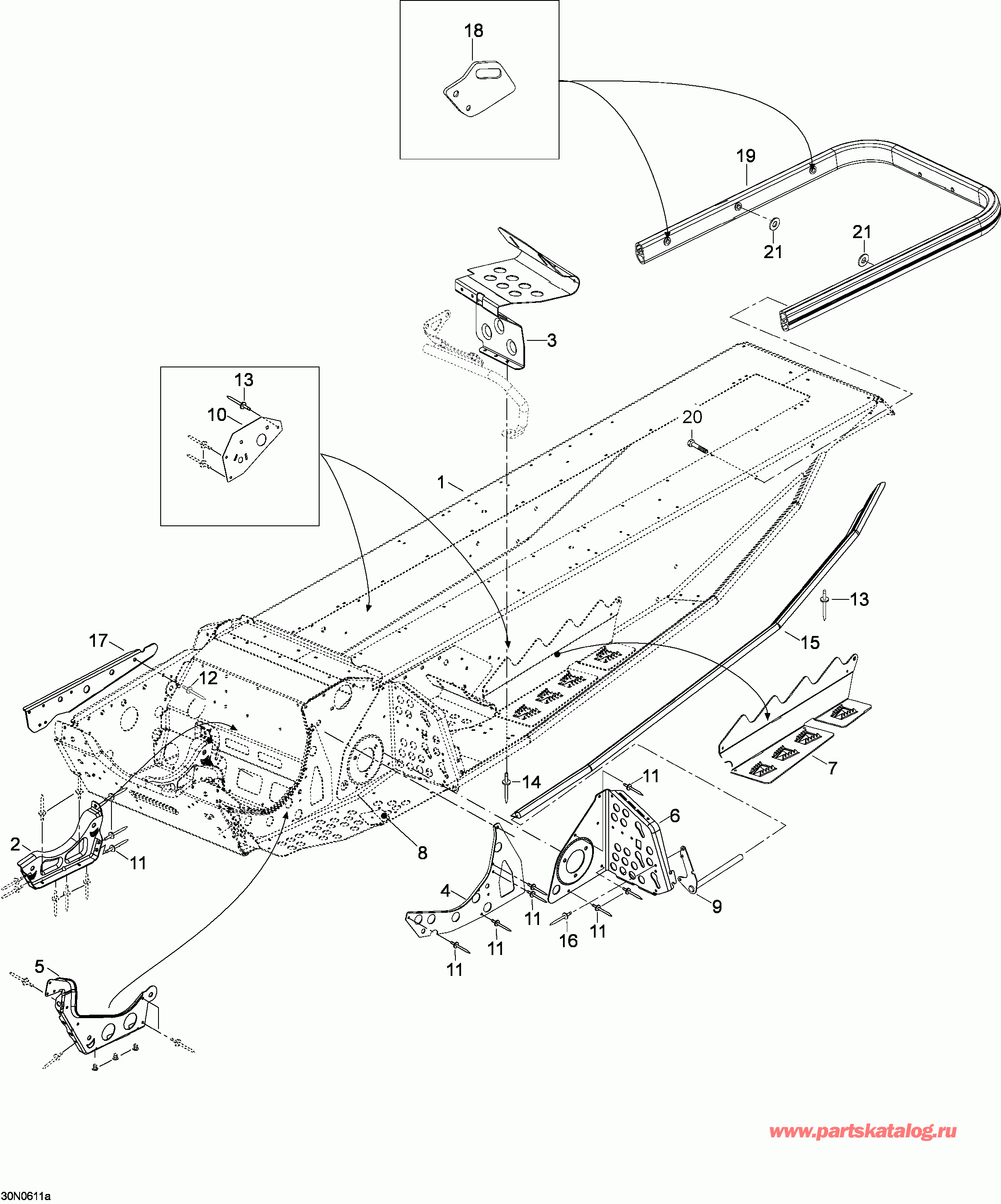 18

19

21

21

3

13

10

20

1

13

15

17

12

7

14

11

6

2

11

8

4

9

11

11

16

11

11

5

www.partskatalog.ru

30N0611a