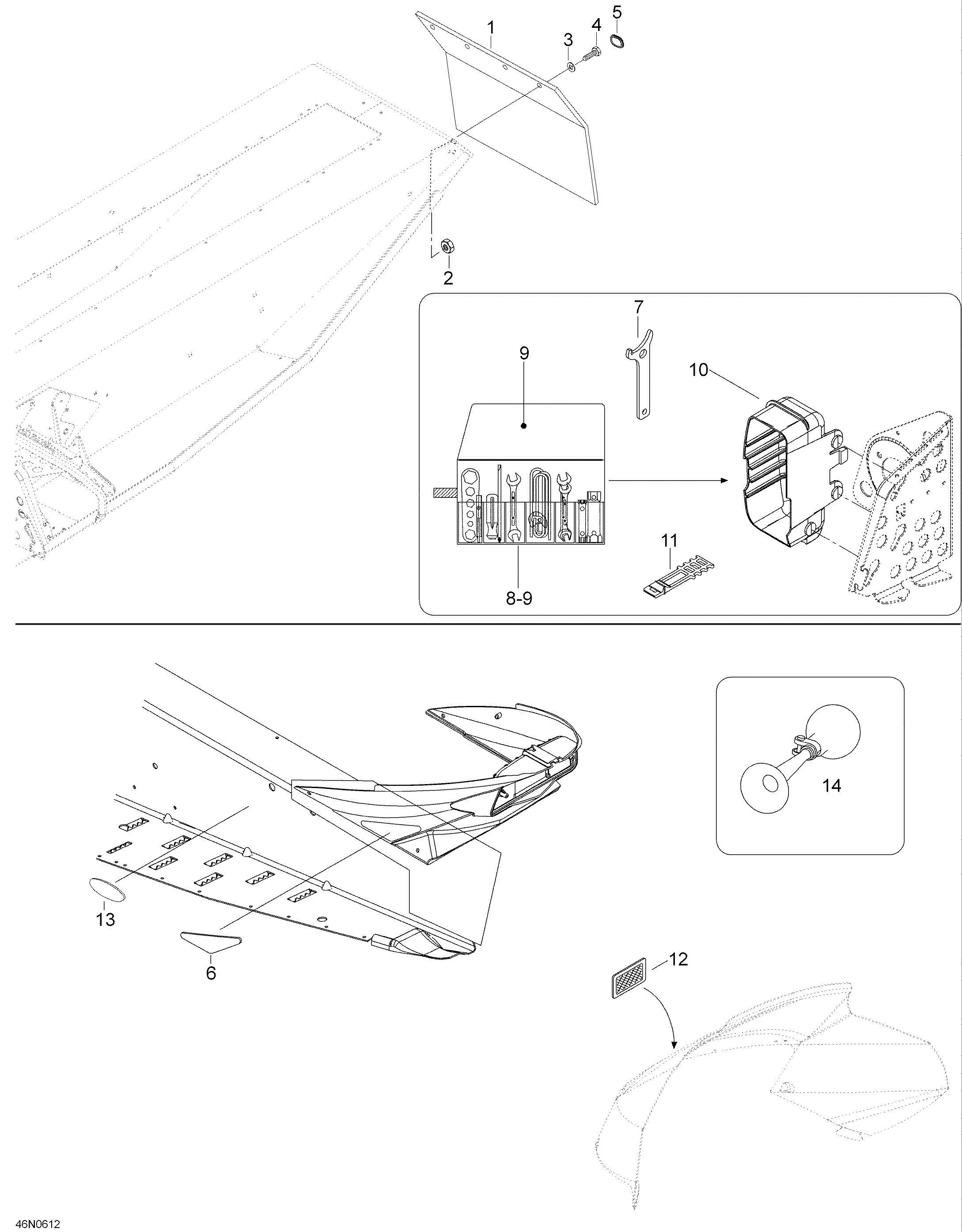 1
3
4
5
2
7
9
10
8-9
11
14
13
6
12
46N0612