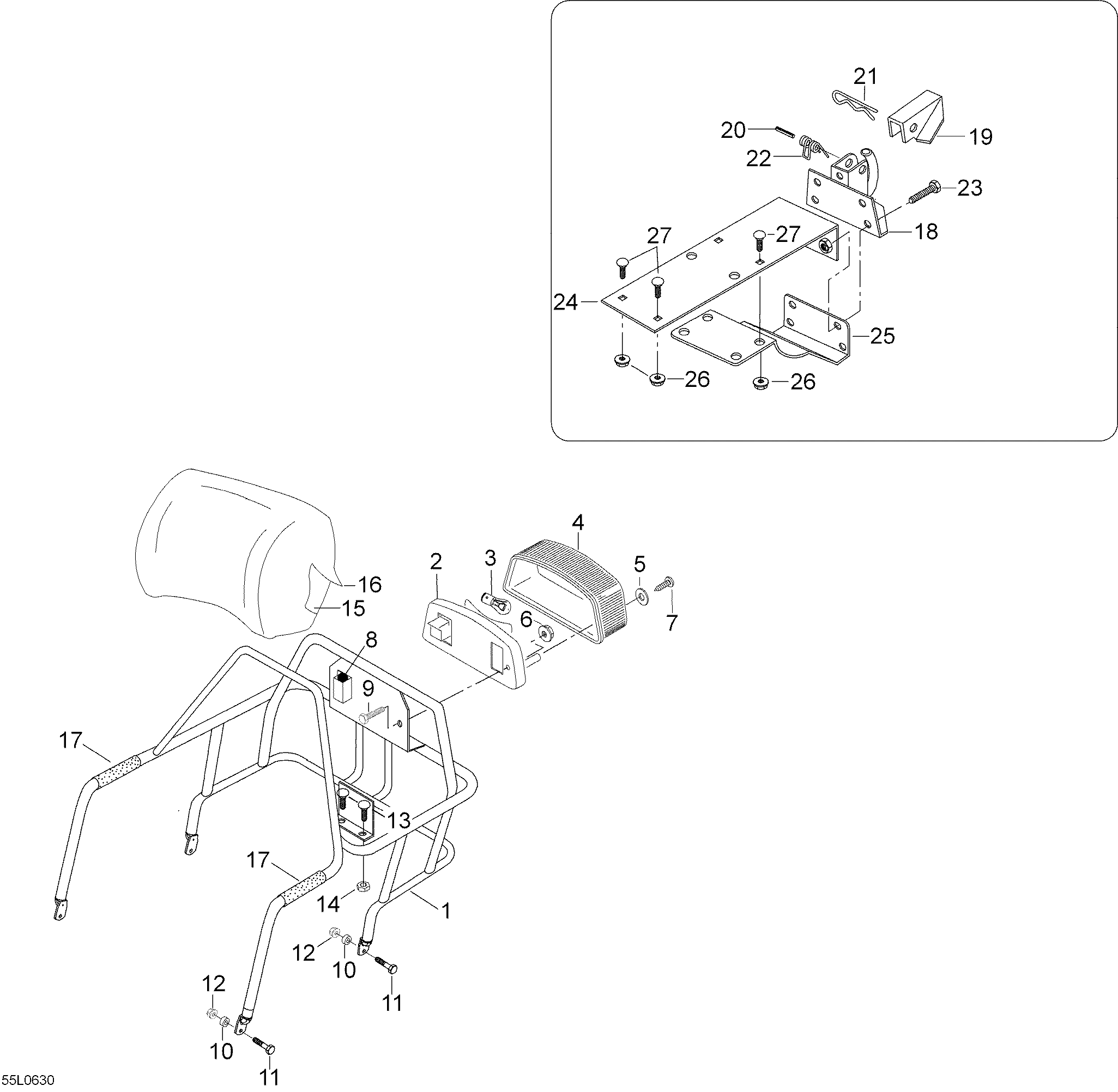 21
20
19
22
23
27
27
18
24
25
26
26
4
2
3
5
16
15
6
7
8
9
17
13
17
14
1
12
10
11
12
10
11
55L0630