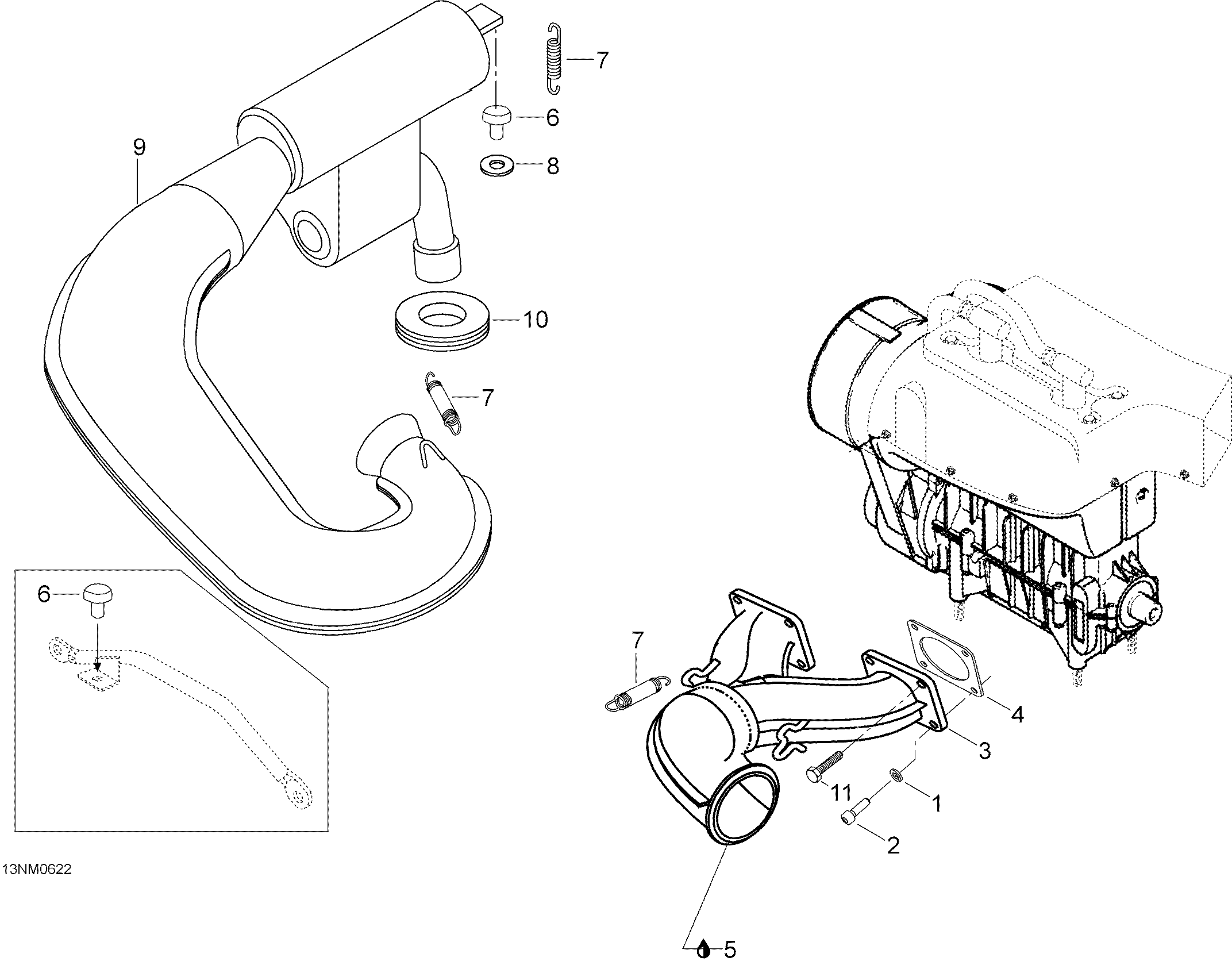 7
6
9
8
10
7
6
7
4
3
11
1
2
13NM0622
5