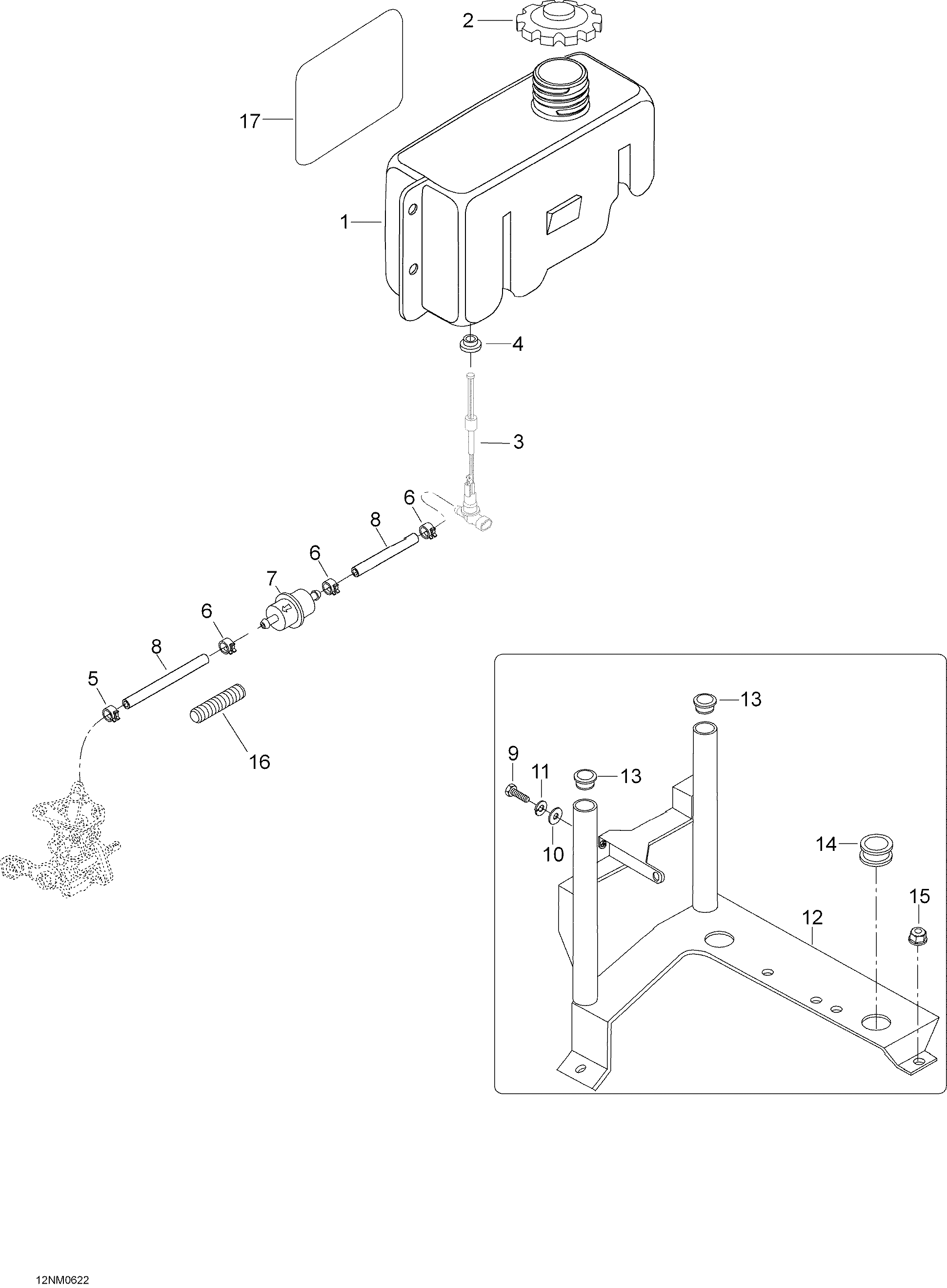 2
17
1
4
3
6
8
6
7
6
8
5
16
13
9
11
13
10
14
15
12
12NM0622