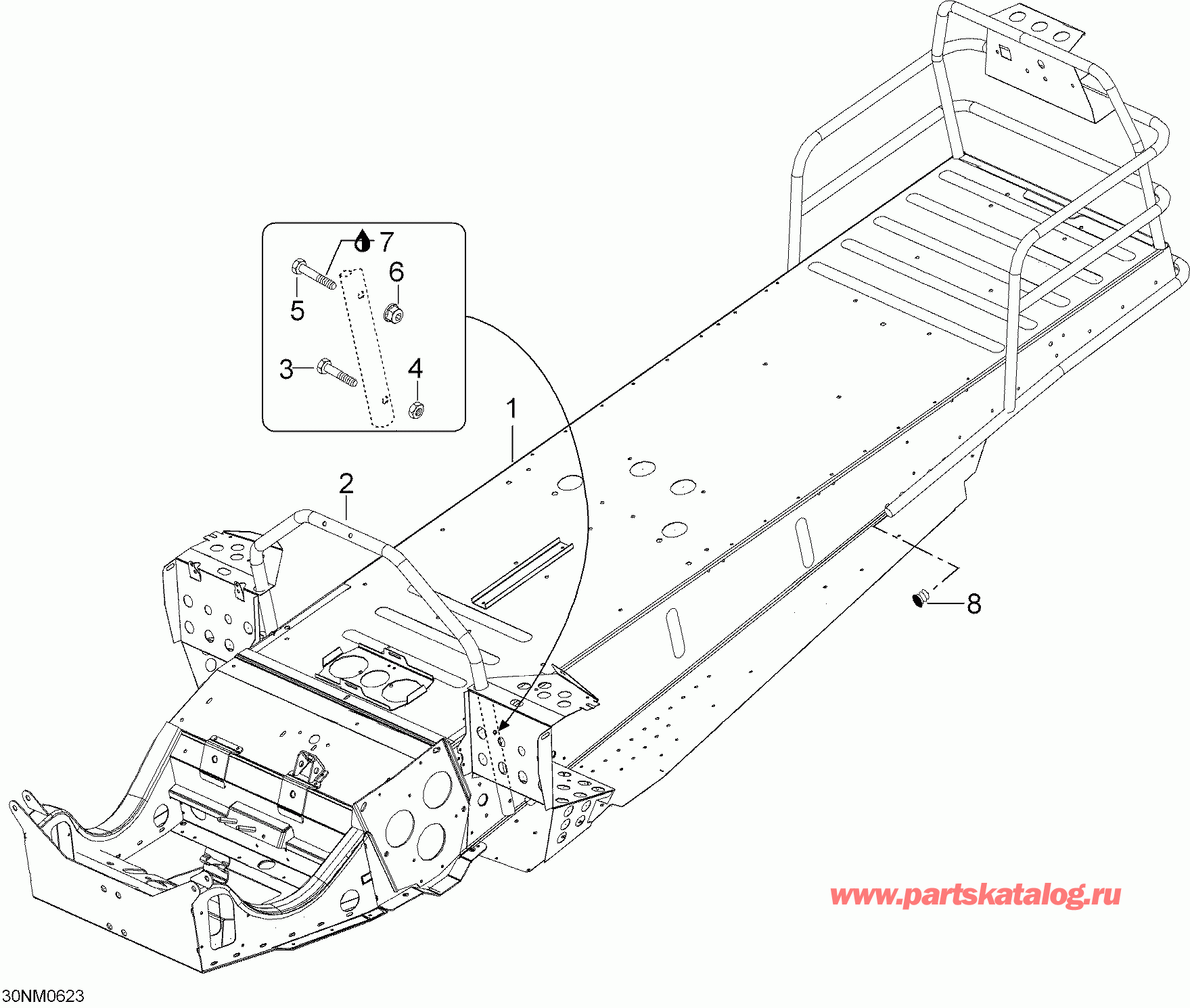 7
6
5
3
4
1
2
8
www.partskatalog.ru
30NM0623