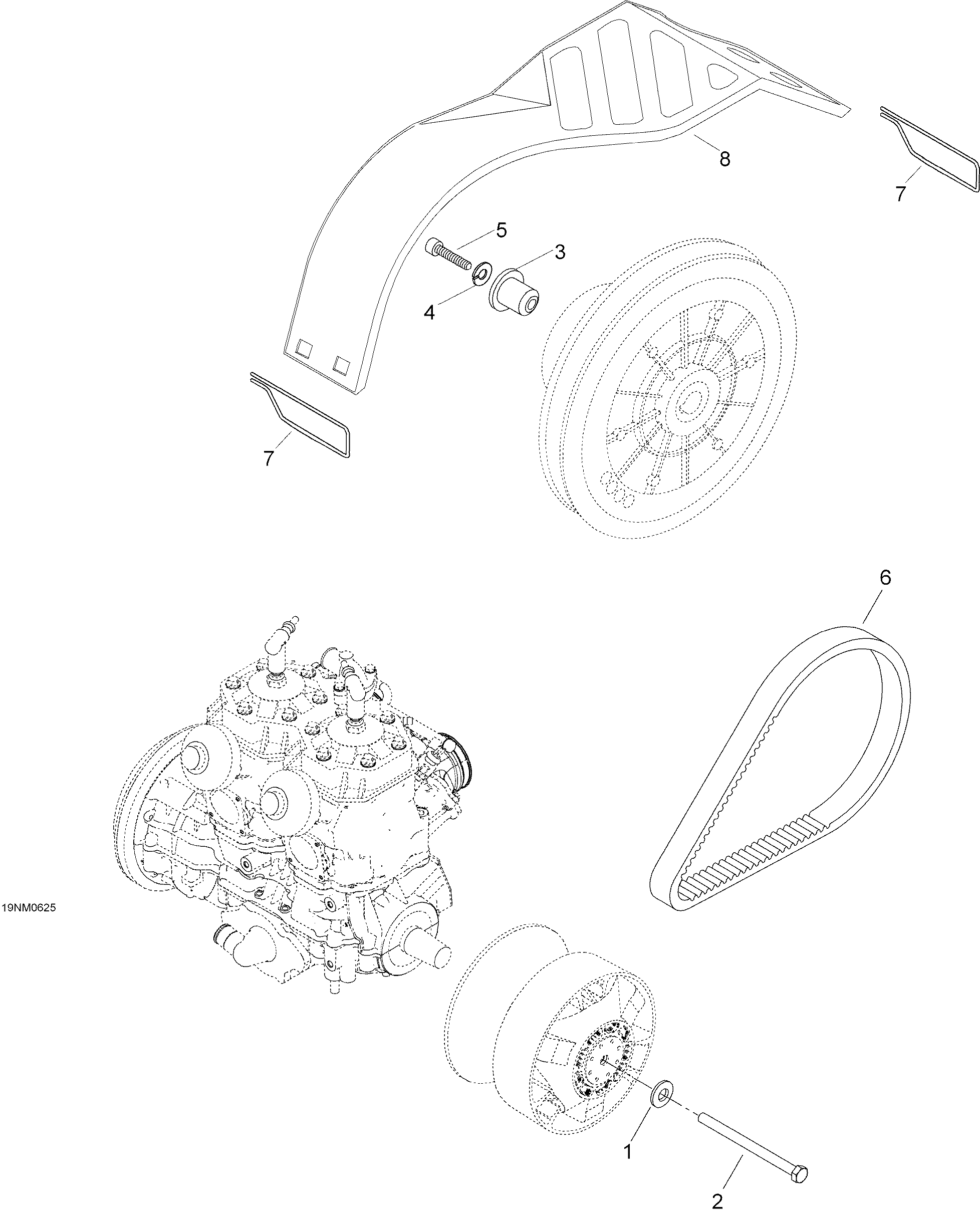 8

7

5

3

4

7

6

19NM0625

1

2