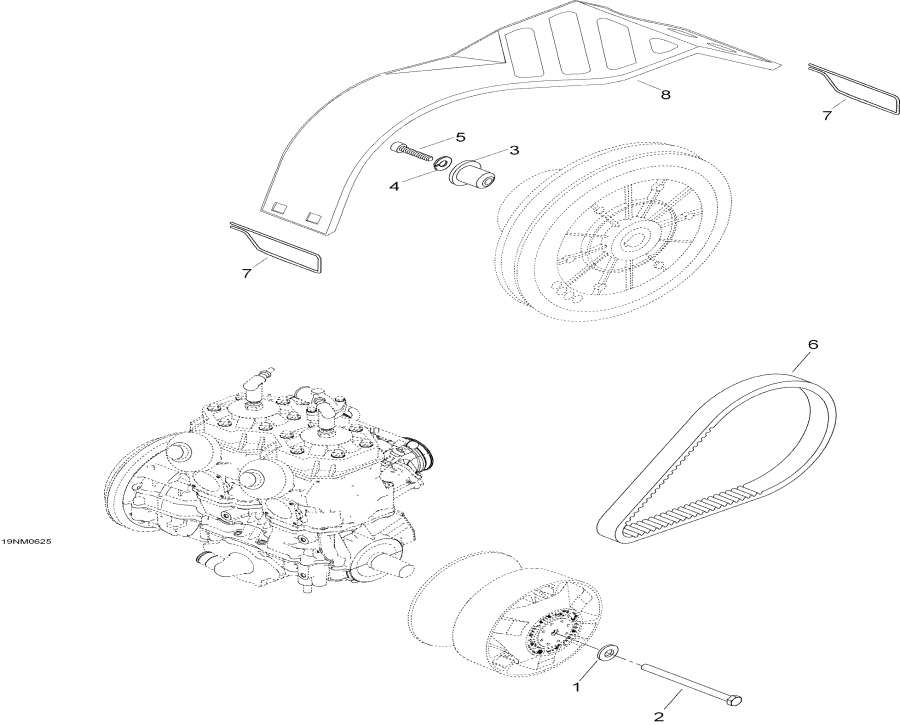 8
7
5
3
4
7
6
19NM0625
1
2