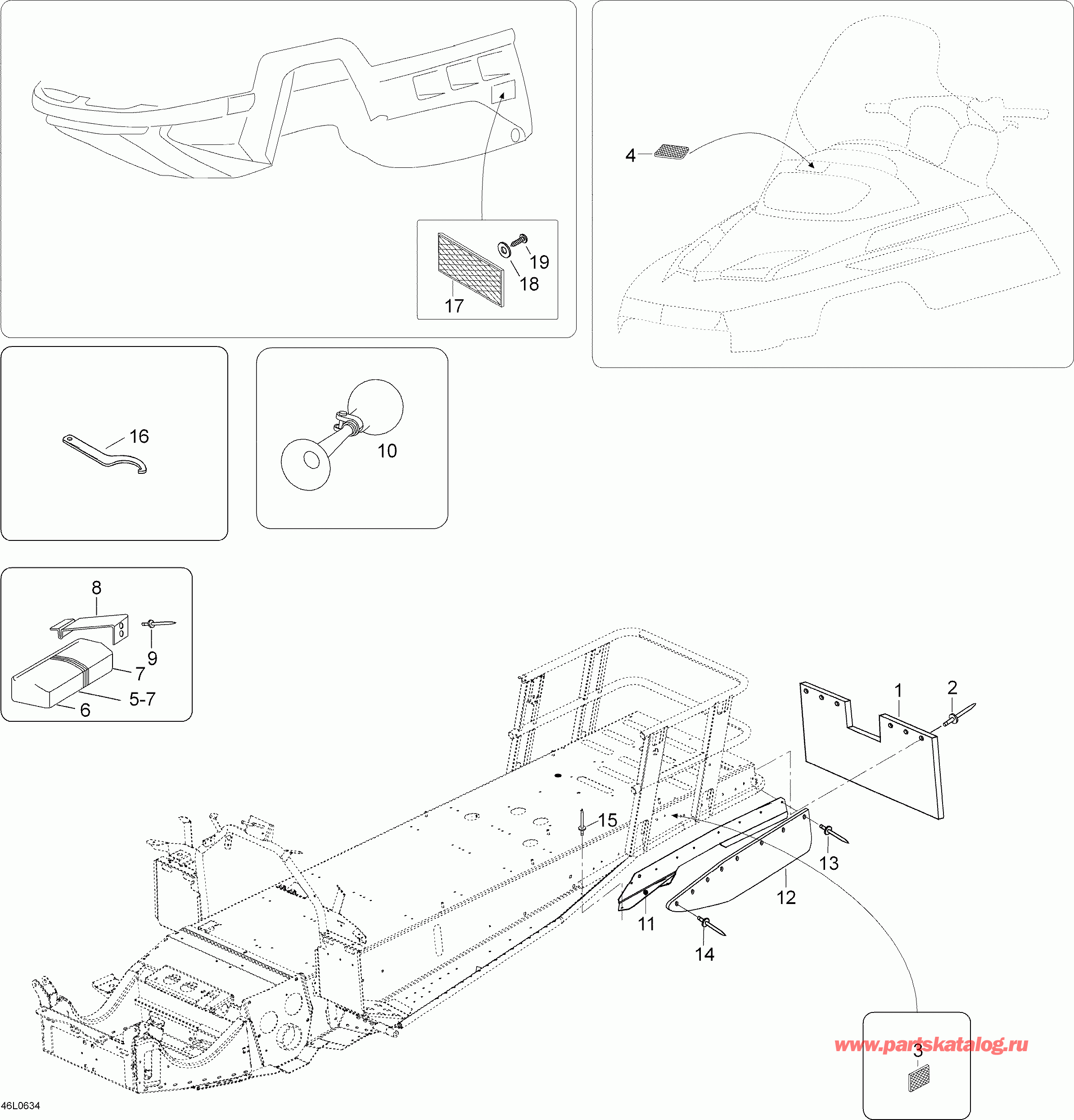 19
18
17
4
16
10
8
9
7
5-7
6
1
2
15
13
12
11
14
www.partskatalog.ru
3
46L0634