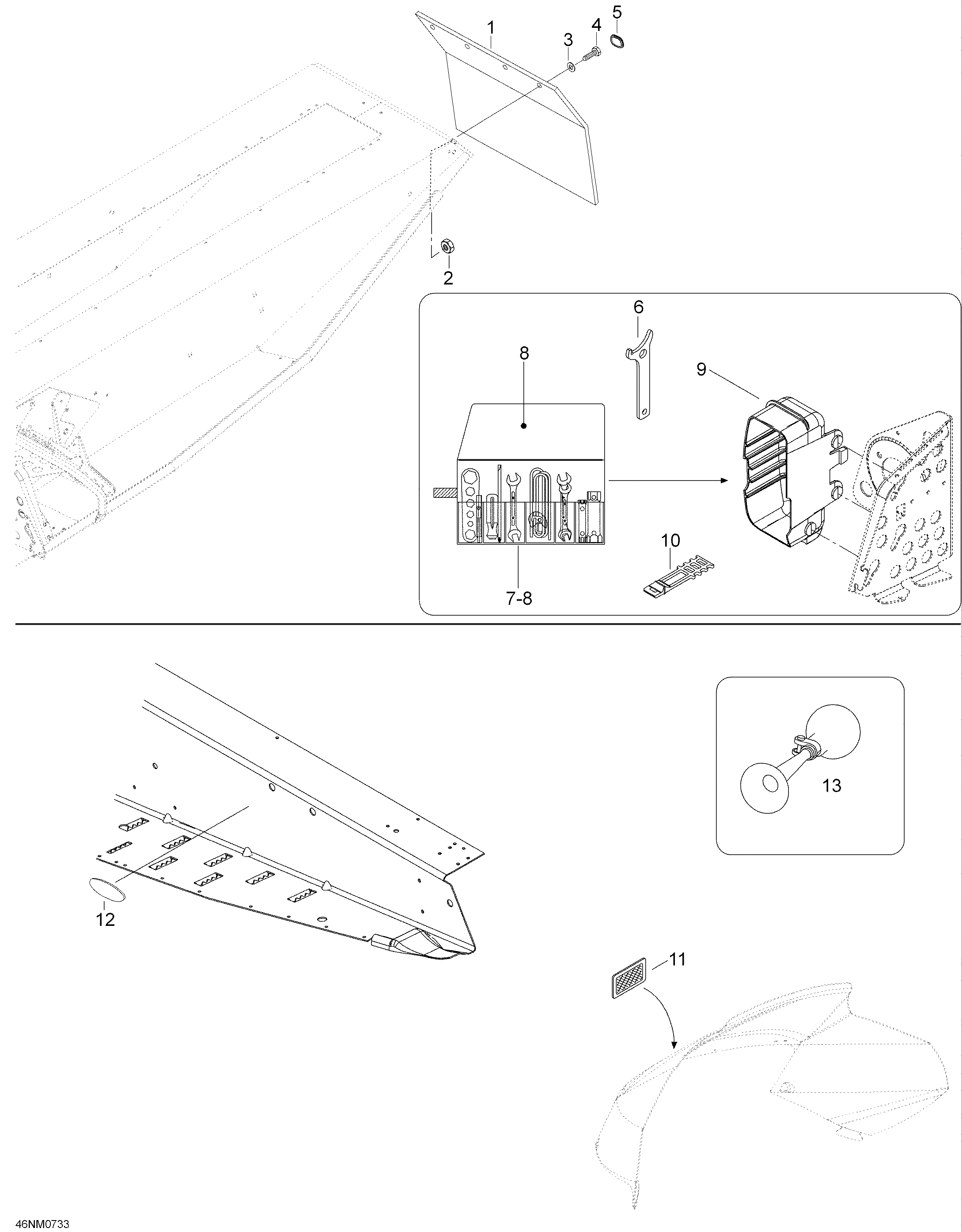 1
3
4
5
2
6
8
9
10
7-8
13
12
11
46NM0733