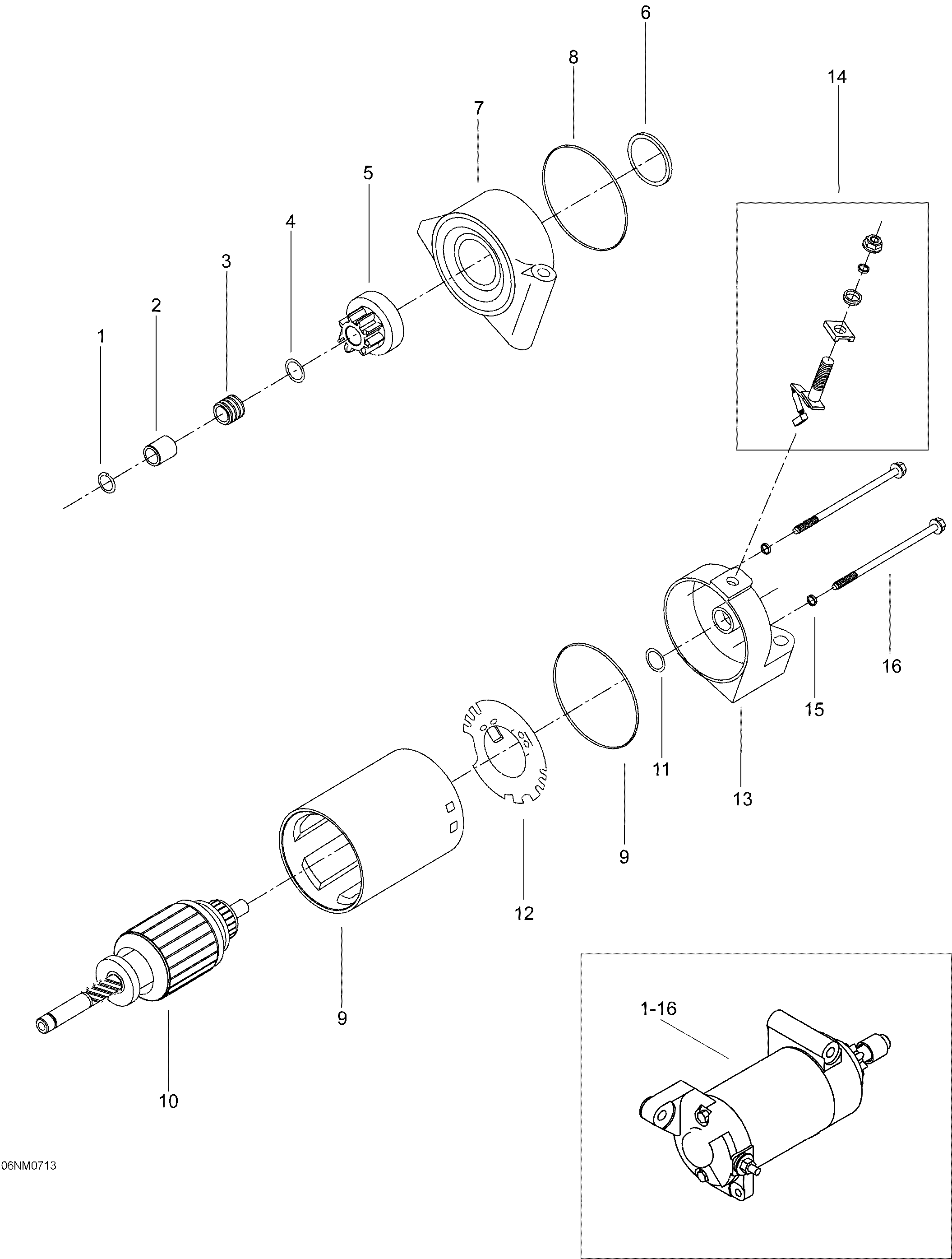 6
8
14
7
5
4
3
2
1
16
15
11
13
9
12
9
10
1-16
06NM0713