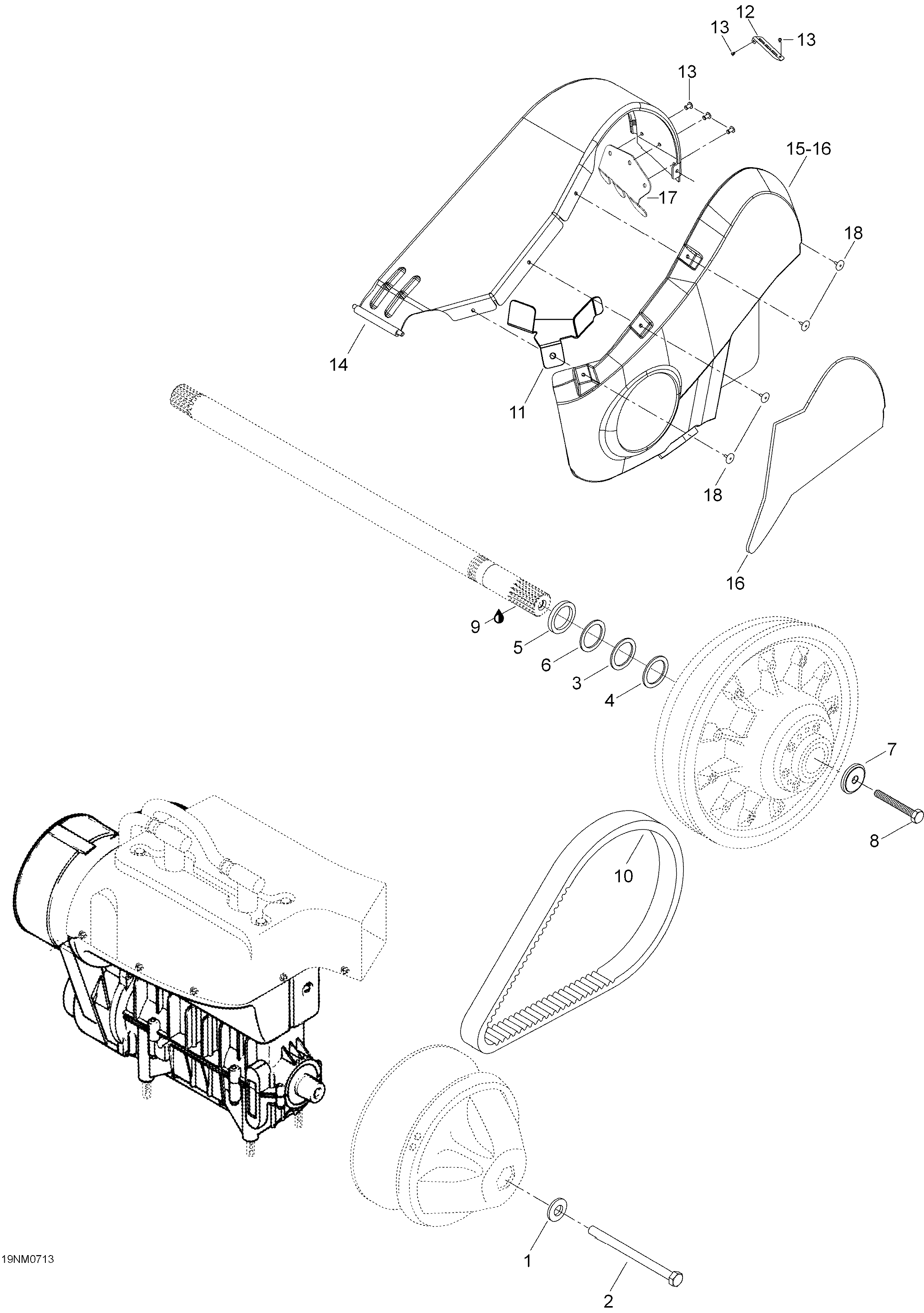 12
13
13
13
15-16
17
18
14
11
18
16
9
5
6
3
4
7
8
10
1
2
19NM0713