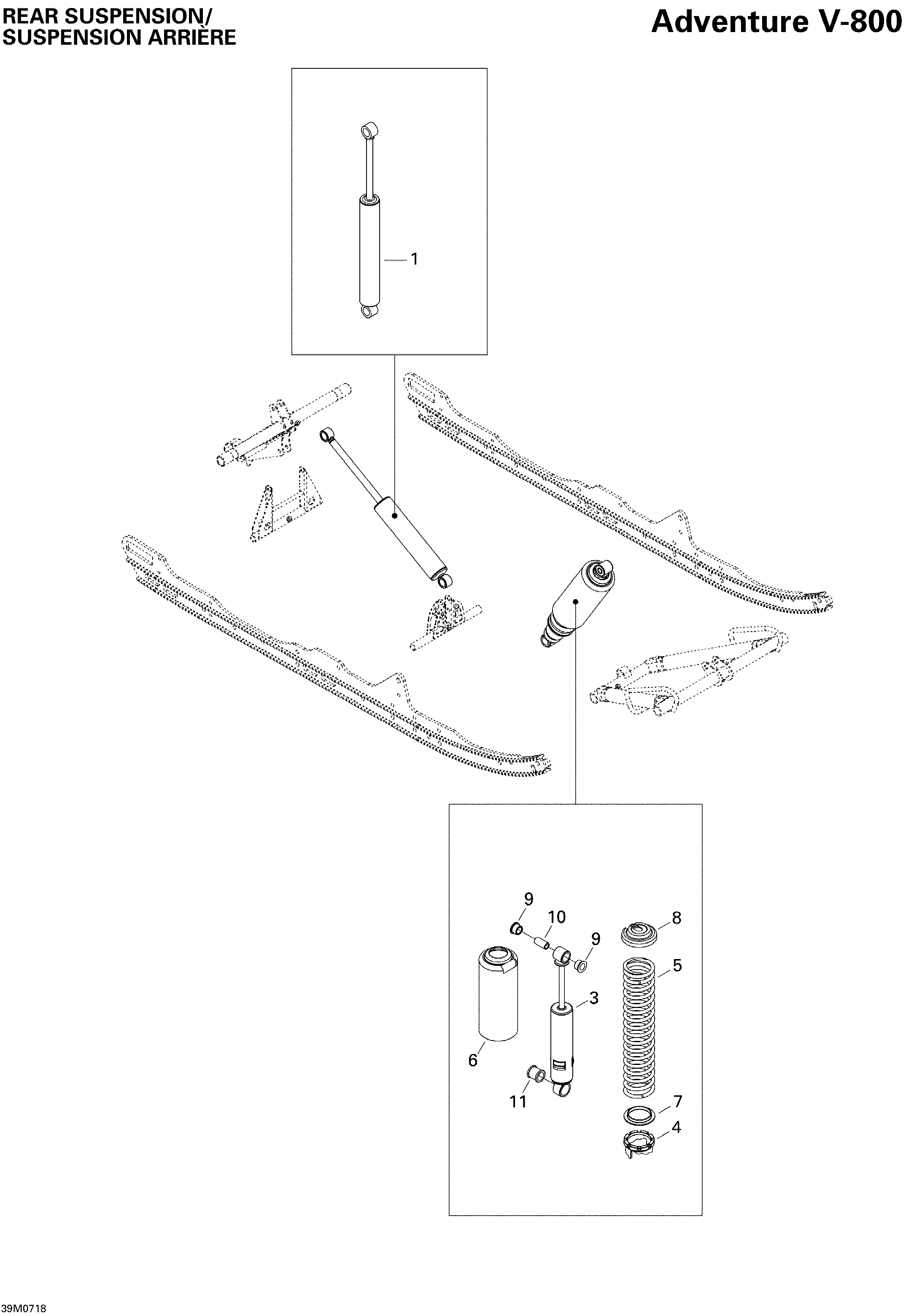 REAR SUSPENSION/
SUSPENSION ARRIÈRE

Adventure V-800

1

9
10
9
8
5
3
6
11
7
4

39M0718